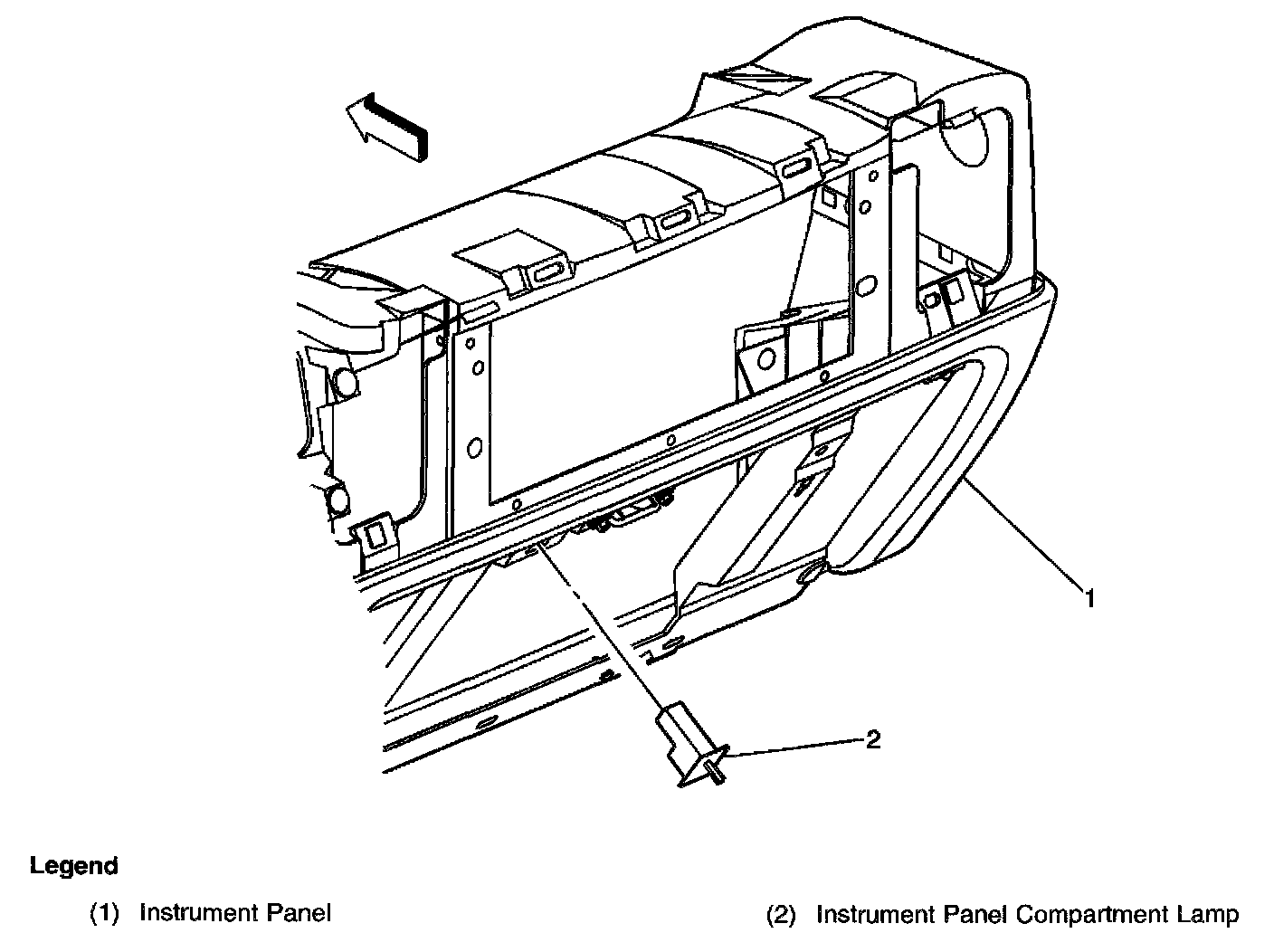 1

2

Legend

(1) Instrument Panel

(2) Instrument Panel Compartment Lamp