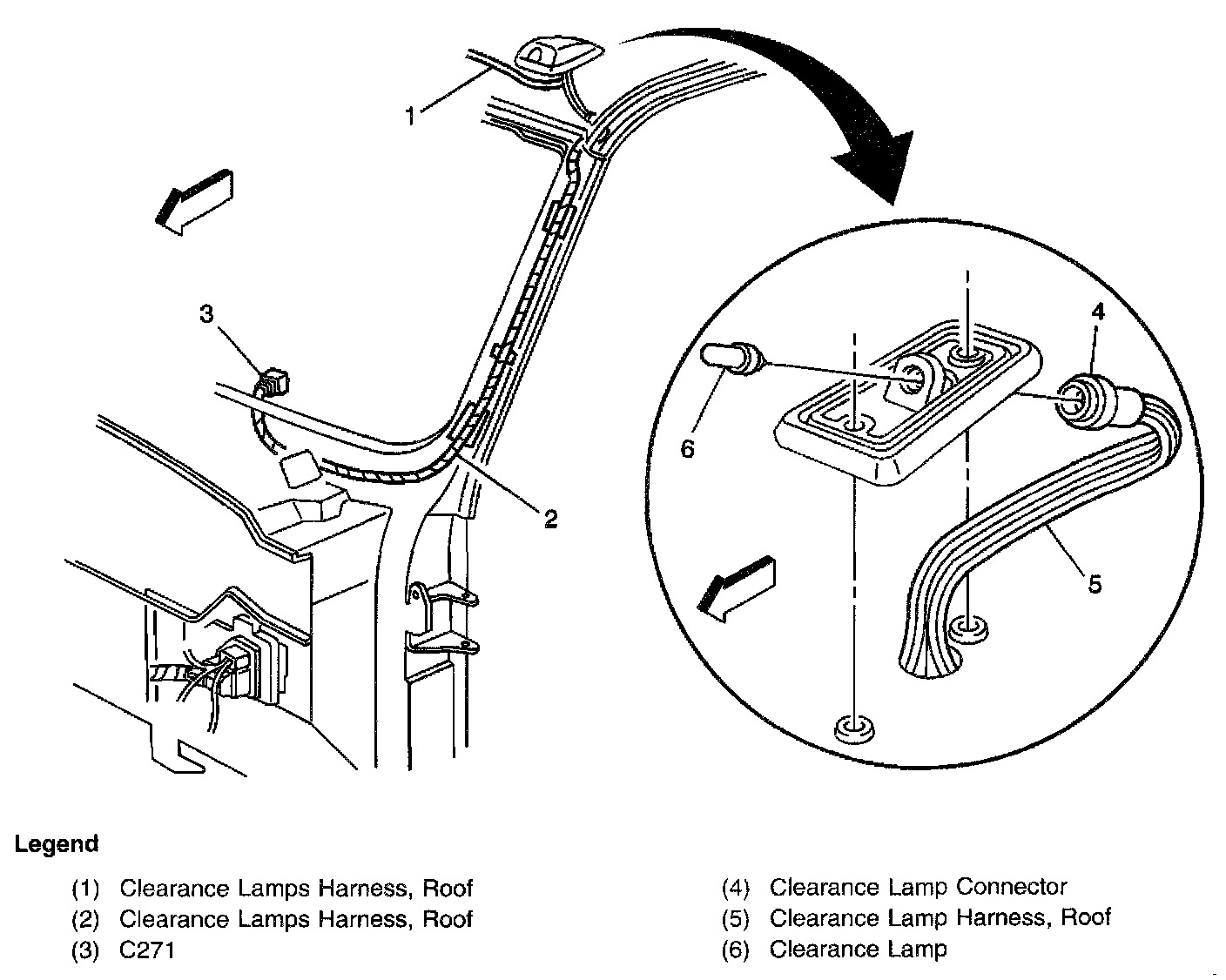 1

3

2

4

6

5

Legend

(1) Clearance Lamps Harness, Roof
(2) Clearance Lamps Harness, Roof
(3) C271

(4) Clearance Lamp Connector
(5) Clearance Lamp Harness, Roof
(6) Clearance Lamp