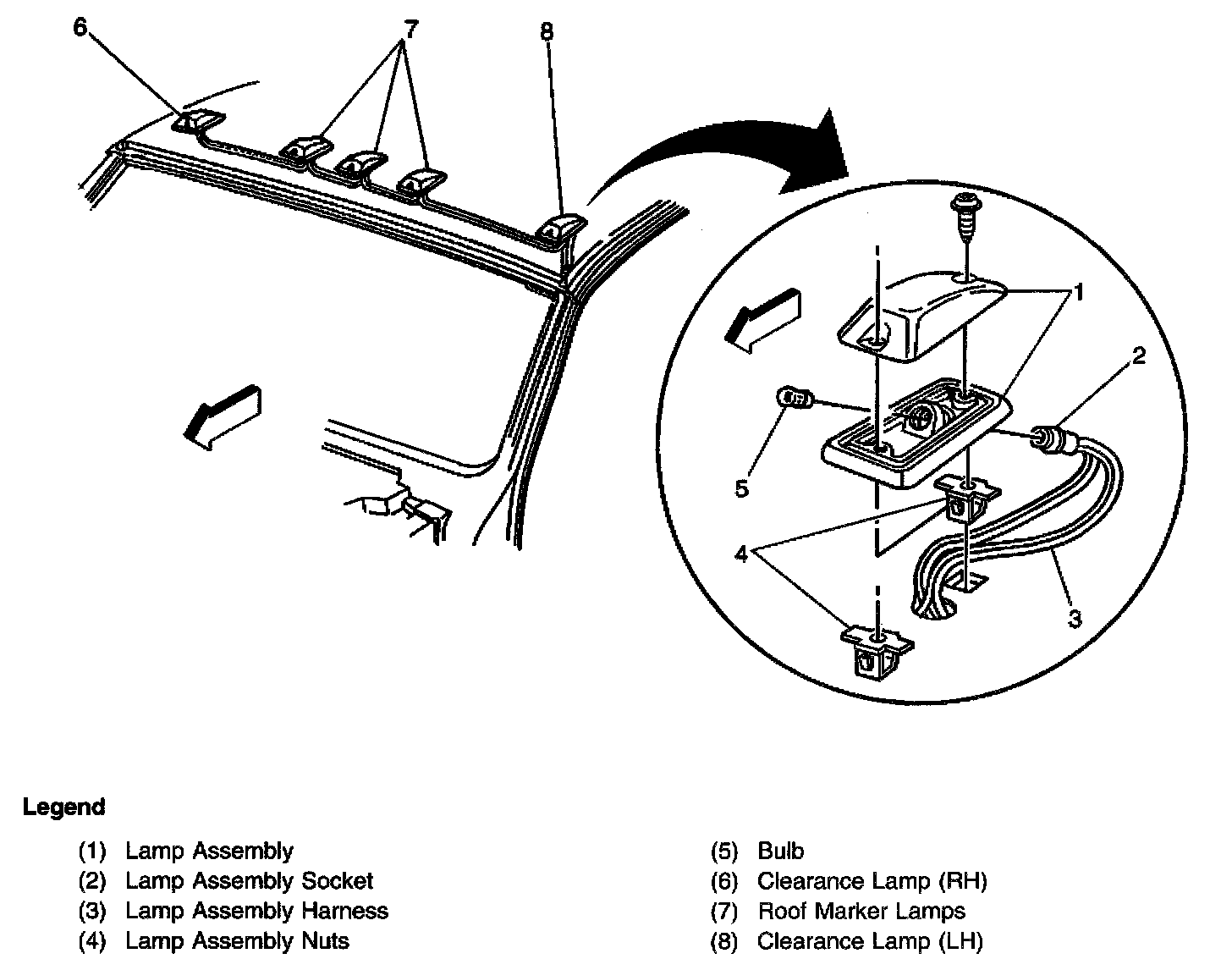 6
7
8
1
2
5
4
3

Legend

(1) Lamp Assembly
(2) Lamp Assembly Socket
(3) Lamp Assembly Harness
(4) Lamp Assembly Nuts

(5) Bulb
(6) Clearance Lamp (RH)
(7) Roof Marker Lamps
(8) Clearance Lamp (LH)