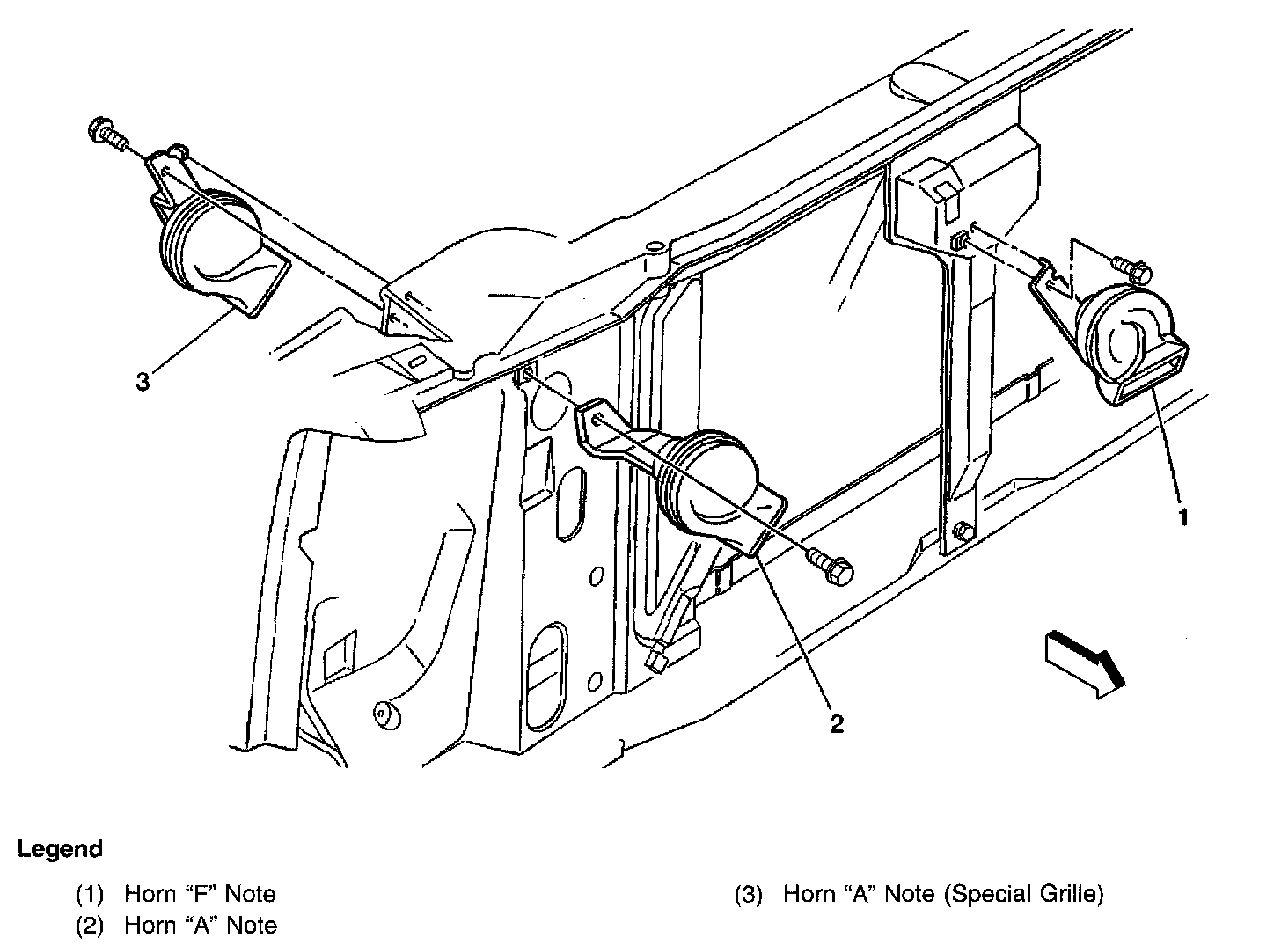 3

1

2

Legend

(1) Horn “F” Note
(2) Horn “A” Note

(3) Horn “A” Note (Special Grille)