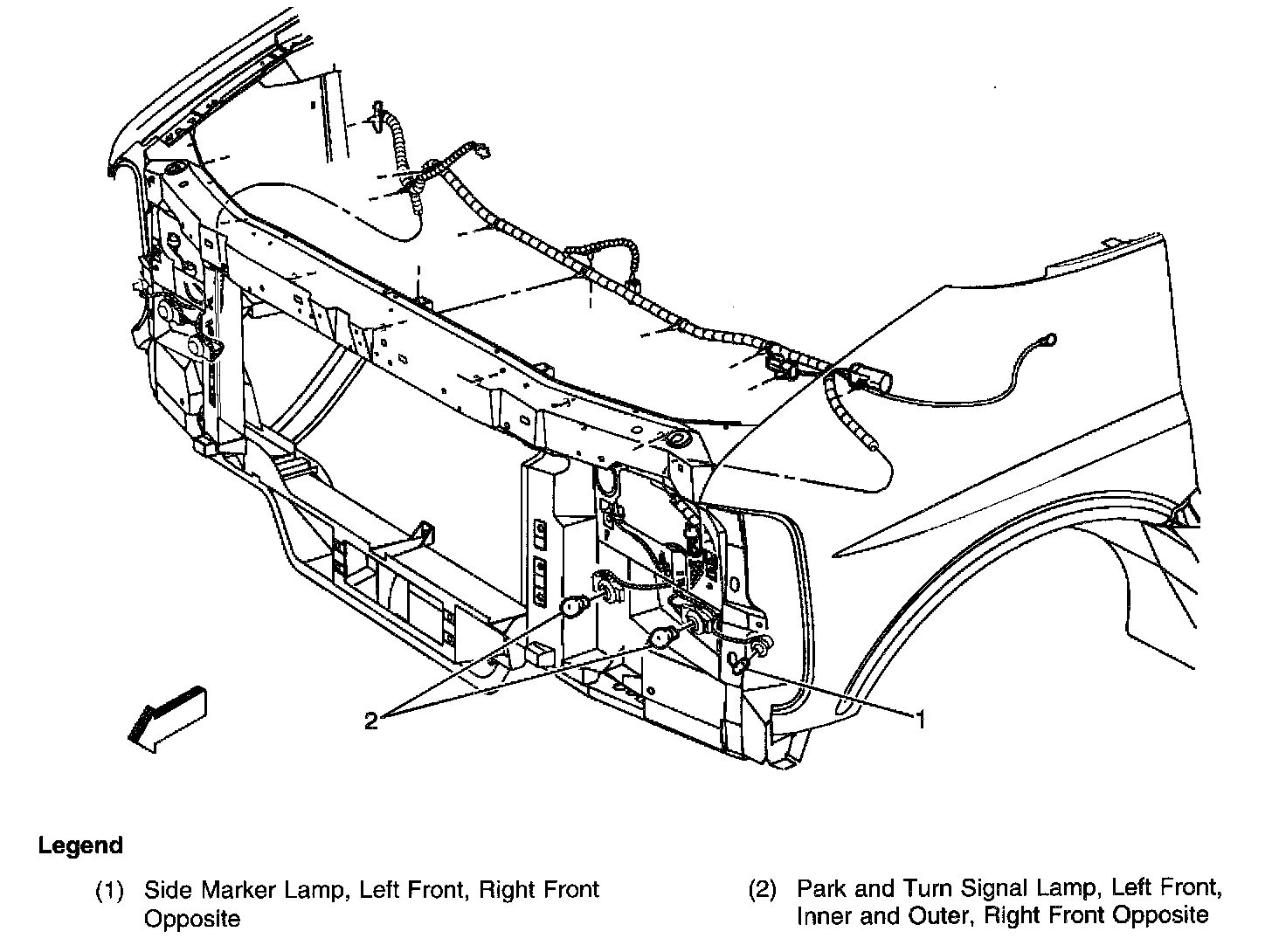 2

1

Legend

(1) Side Marker Lamp, Left Front, Right Front Opposite

(2) Park and Turn Signal Lamp, Left Front, Inner and Outer, Right Front Opposite