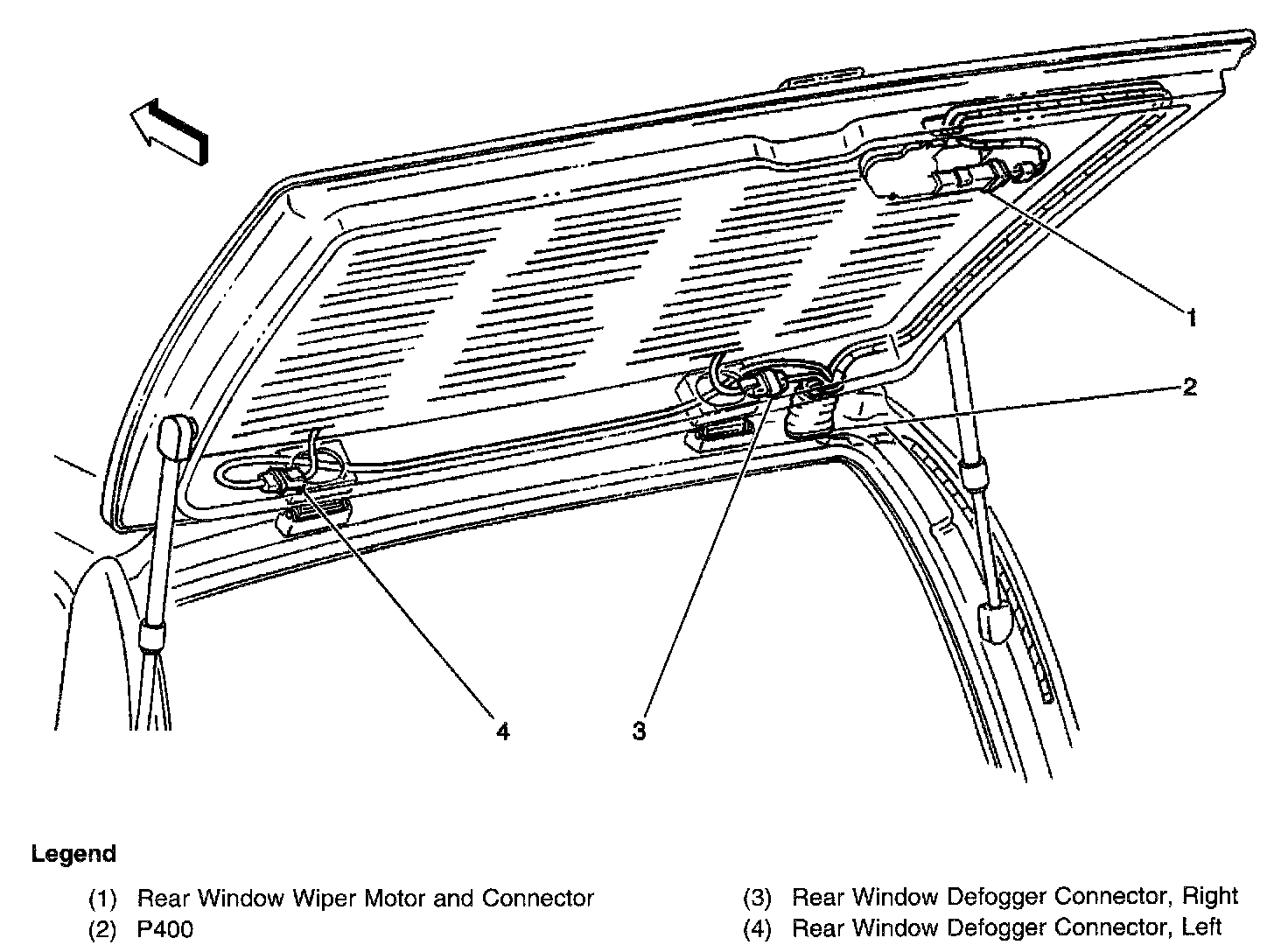 1
2
4
3

Legend

(1) Rear Window Wiper Motor and Connector
(2) P400

(3) Rear Window Defogger Connector, Right
(4) Rear Window Defogger Connector, Left