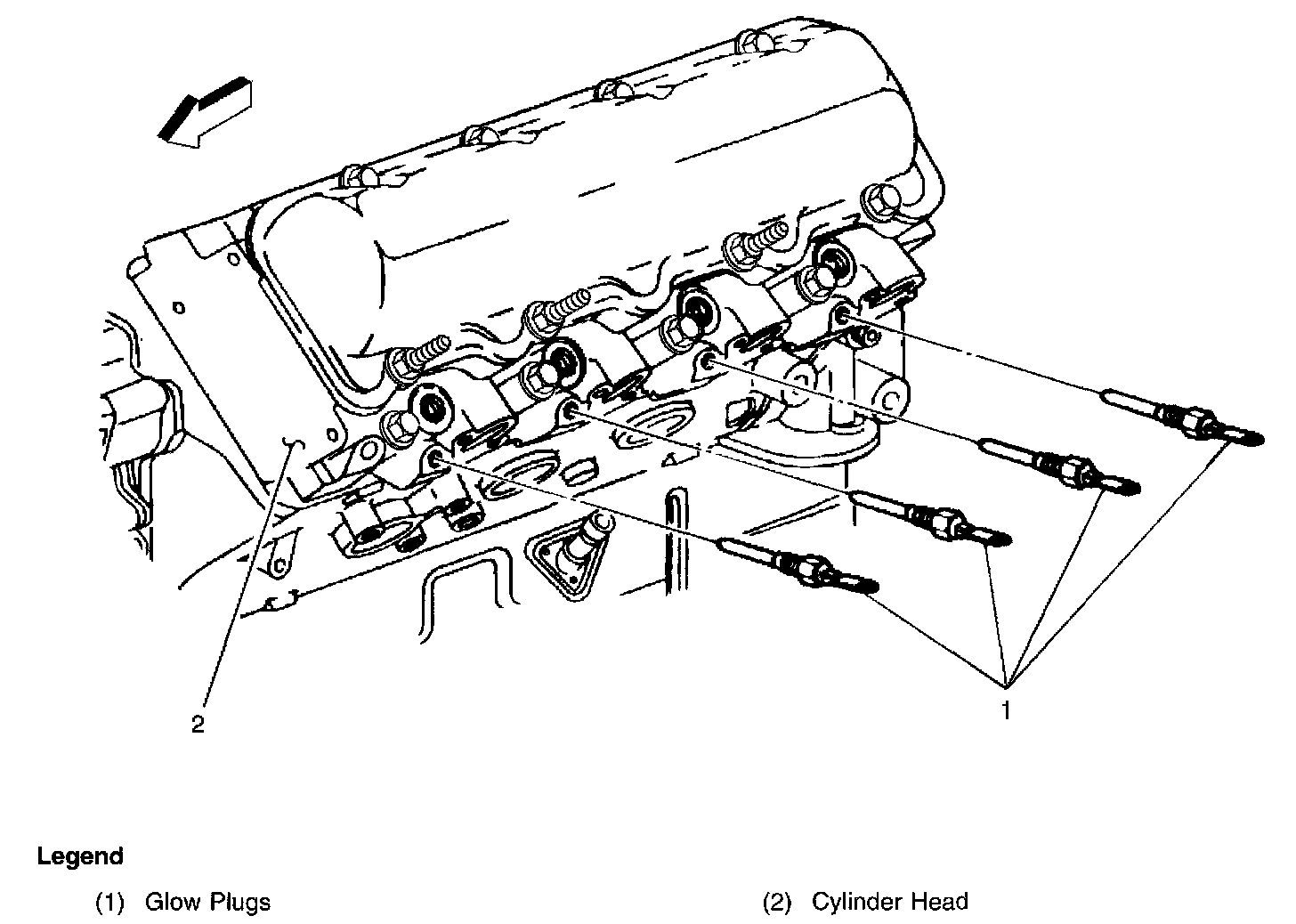 2

1

Legend

(1) Glow Plugs

(2) Cylinder Head