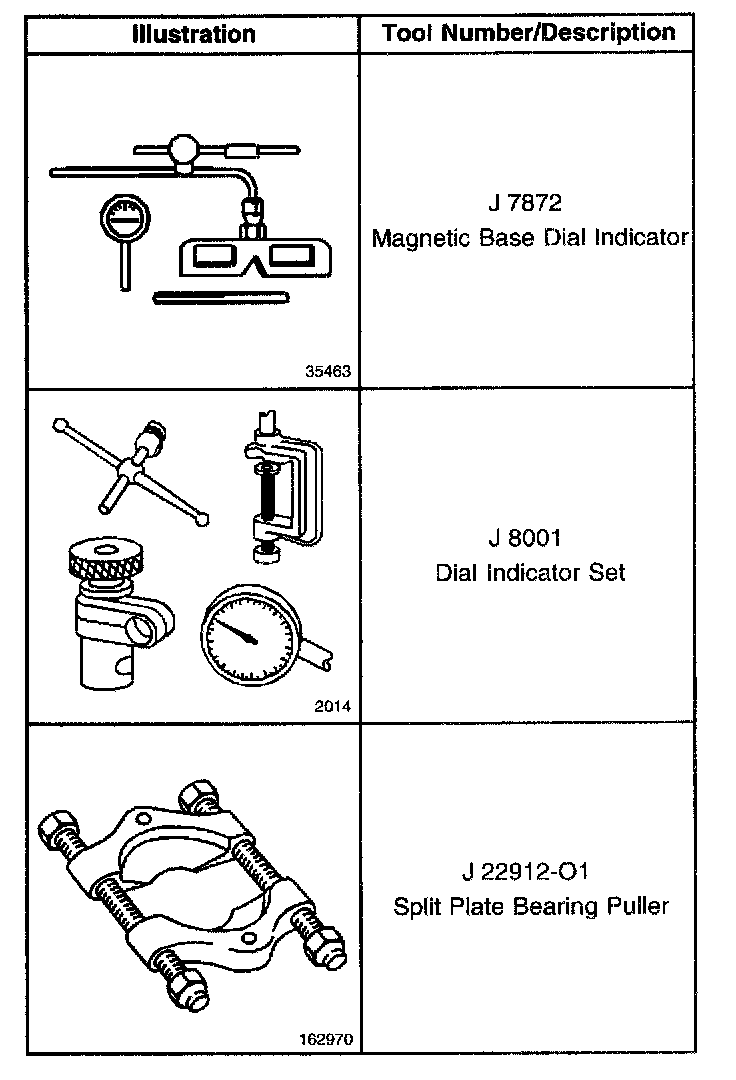 | Illustration | Tool Number/Description |
|---|---|
| 35463 | J 7872 Magnetic Base Dial Indicator |
| 2014 | J 8001 Dial Indicator Set |
| 162970 | J 22912-O1 Split Plate Bearing Puller |