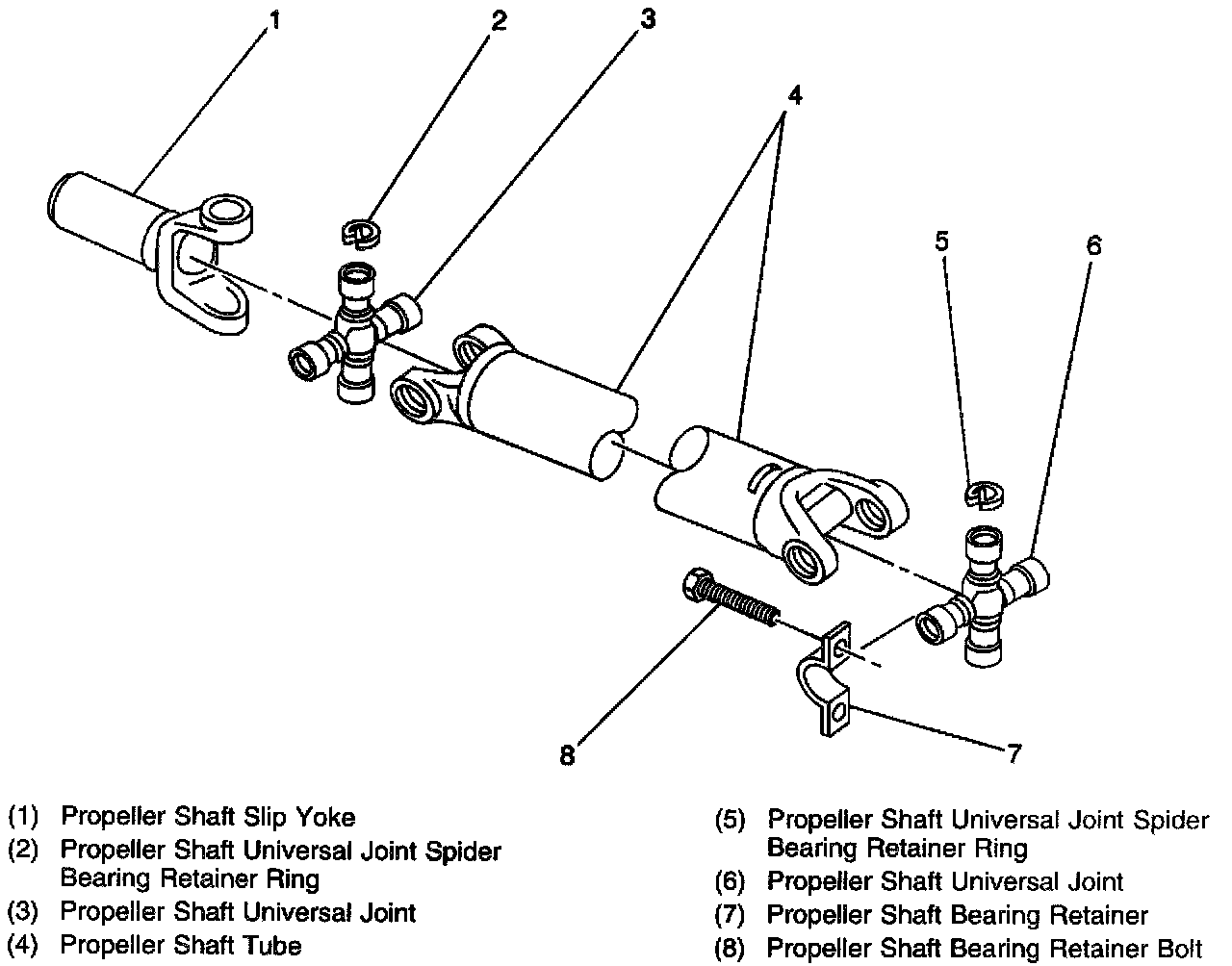 1
2
3
4
5
6
8
7

(1) Propeller Shaft Slip Yoke
(2) Propeller Shaft Universal Joint Spider Bearing Retainer Ring
(3) Propeller Shaft Universal Joint
(4) Propeller Shaft Tube

(5) Propeller Shaft Universal Joint Spider Bearing Retainer Ring
(6) Propeller Shaft Universal Joint
(7) Propeller Shaft Bearing Retainer
(8) Propeller Shaft Bearing Retainer Bolt