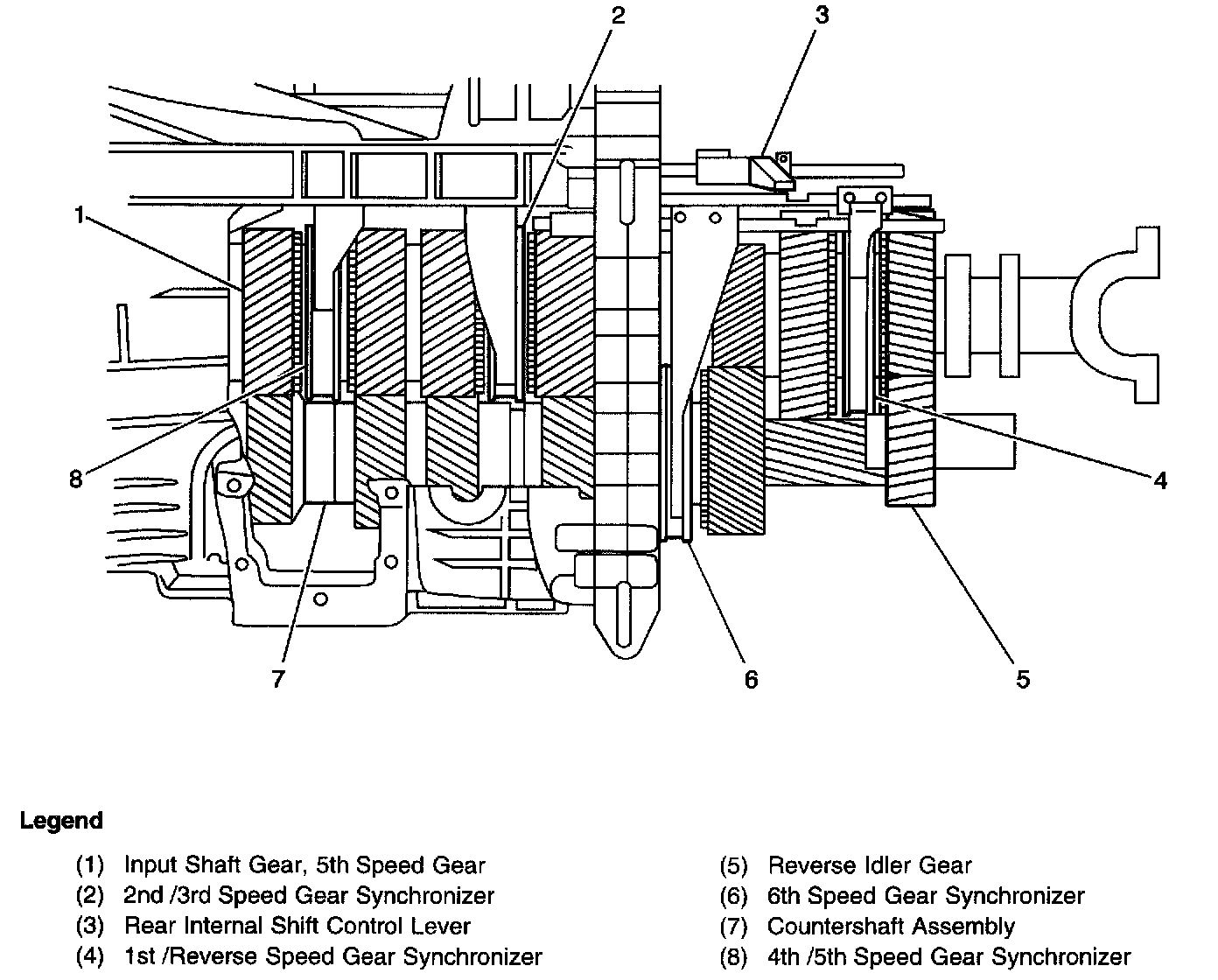 2
3
1
8
4
7
6
5

Legend

(1) Input Shaft Gear, 5th Speed Gear
(2) 2nd /3rd Speed Gear Synchronizer
(3) Rear Internal Shift Control Lever
(4) 1st /Reverse Speed Gear Synchronizer

(5) Reverse Idler Gear
(6) 6th Speed Gear Synchronizer
(7) Countershaft Assembly
(8) 4th /5th Speed Gear Synchronizer