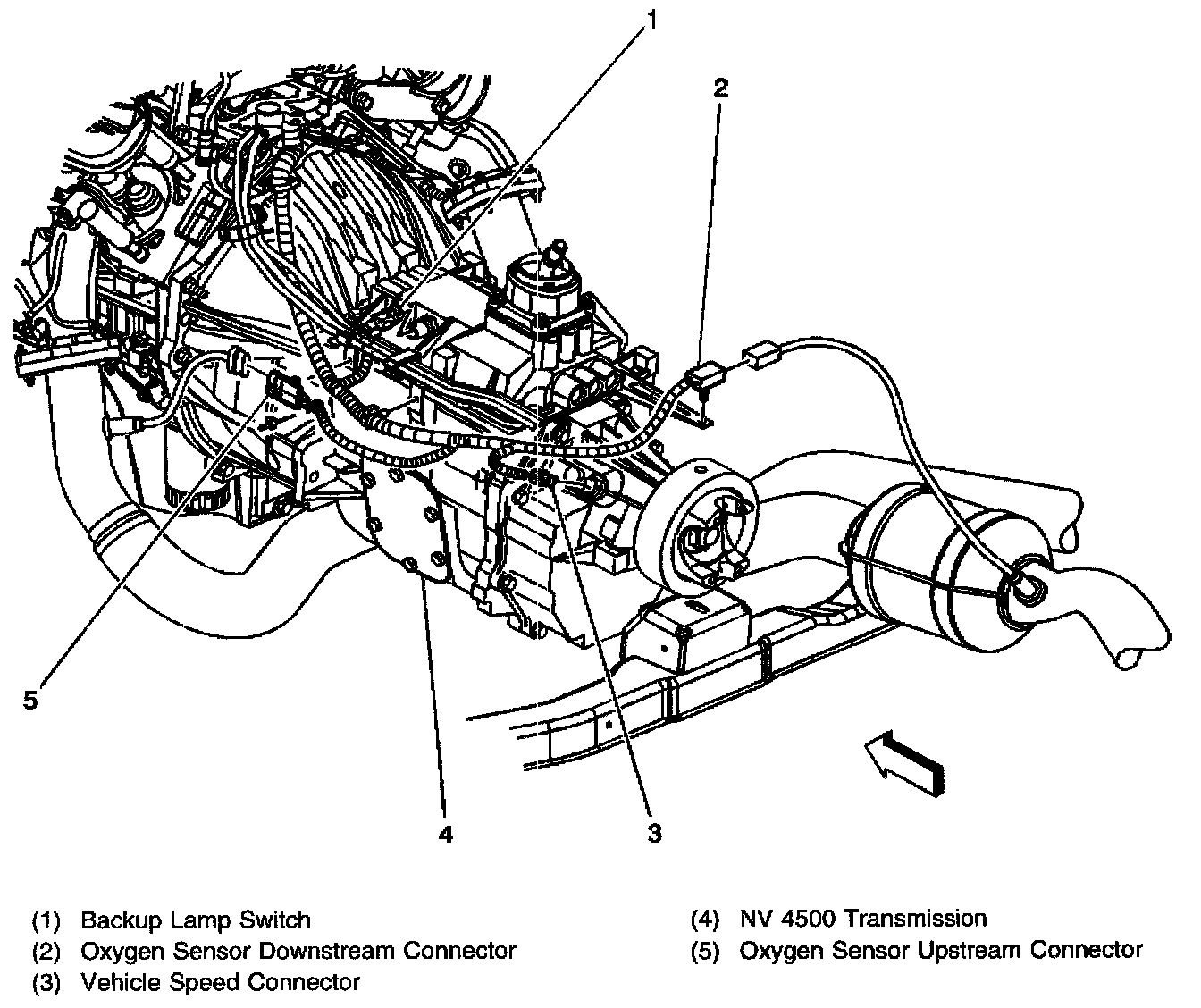 1
2
5
4
3

(1) Backup Lamp Switch
(2) Oxygen Sensor Downstream Connector
(3) Vehicle Speed Connector

(4) NV 4500 Transmission
(5) Oxygen Sensor Upstream Connector