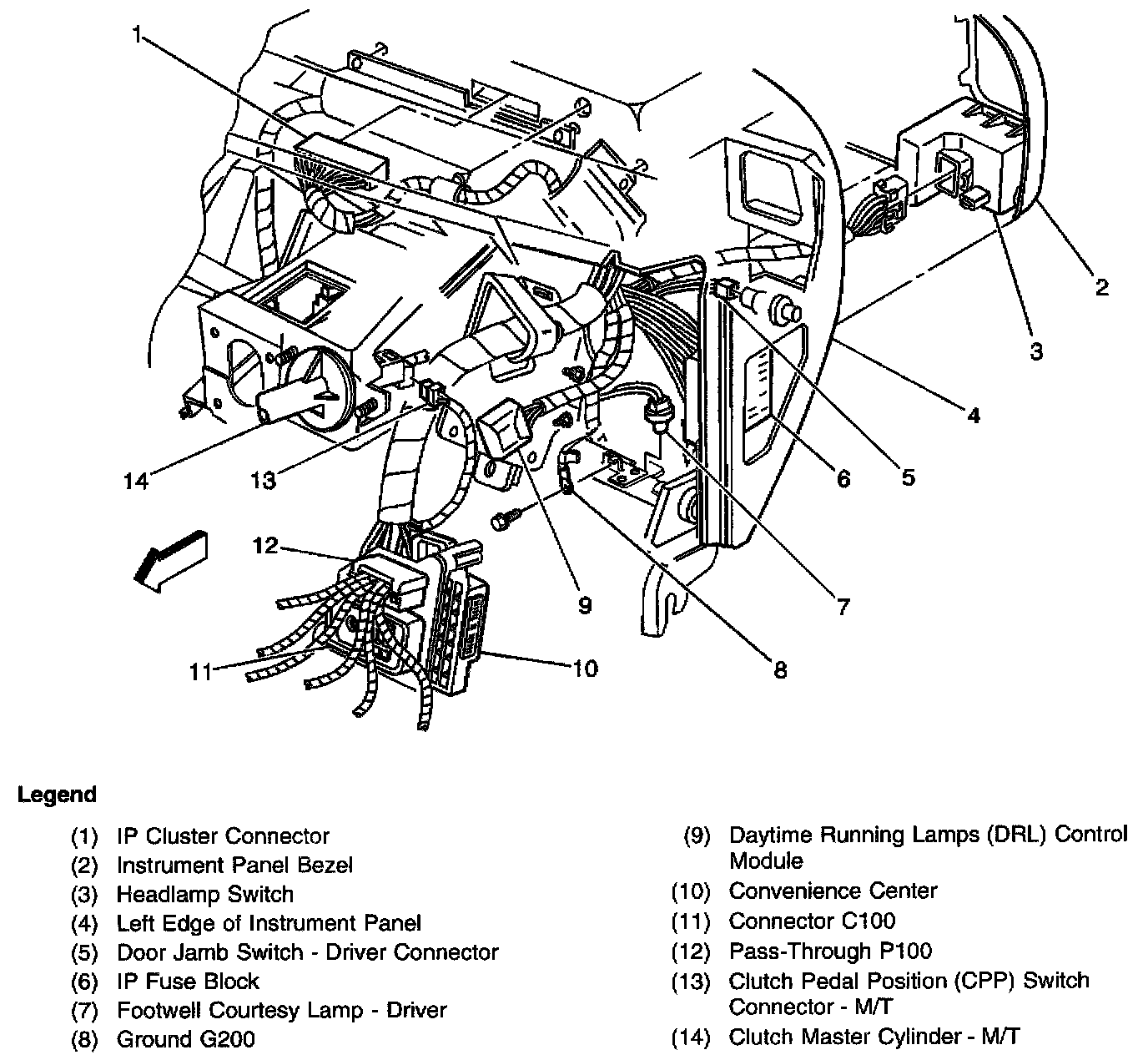 1
2
3
4
5
6
7
8
9
10
11
12
13
14

Legend

(1) IP Cluster Connector
(2) Instrument Panel Bezel
(3) Headlamp Switch
(4) Left Edge of Instrument Panel
(5) Door Jamb Switch - Driver Connector
(6) IP Fuse Block
(7) Footwell Courtesy Lamp - Driver
(8) Ground G200

(9) Daytime Running Lamps (DRL) Control Module
(10) Convenience Center
(11) Connector C100
(12) Pass-Through P100
(13) Clutch Pedal Position (CPP) Switch Connector - M/T
(14) Clutch Master Cylinder - M/T