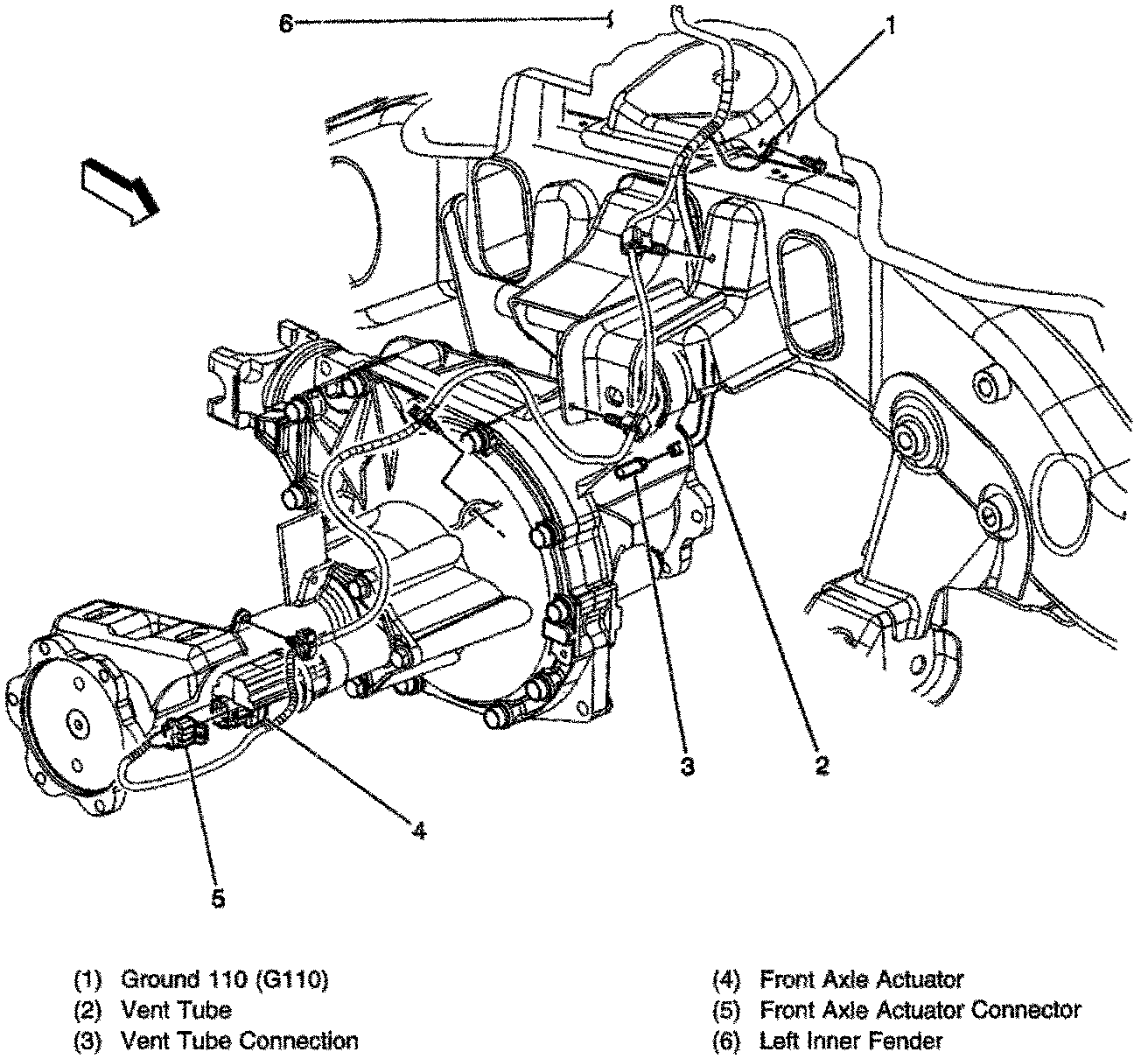 6

1

3

2

4

5

(1) Ground 110 (G110)
(2) Vent Tube
(3) Vent Tube Connection

(4) Front Axle Actuator
(5) Front Axle Actuator Connector
(6) Left Inner Fender