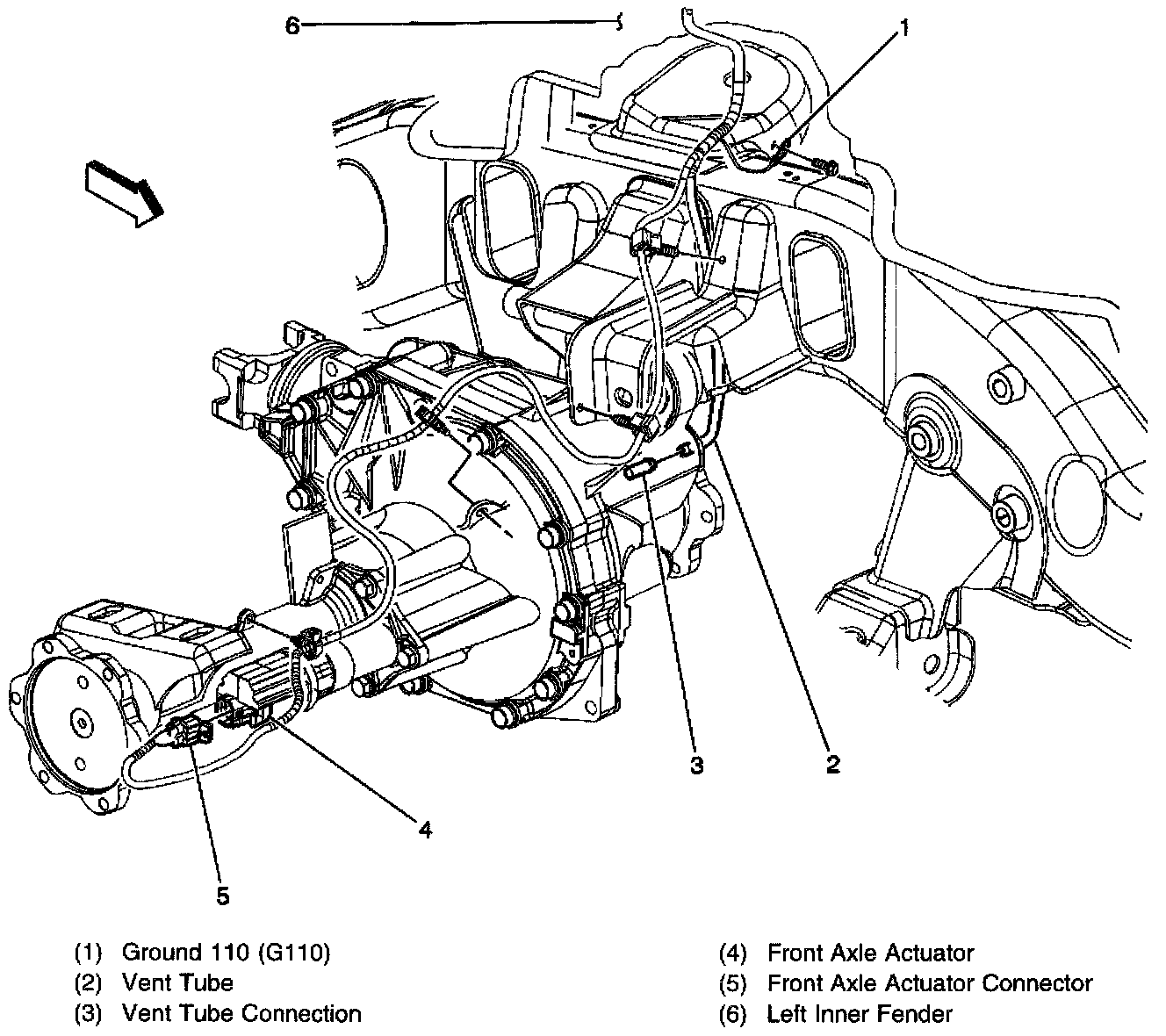 6

1

3

2

4

5

(1) Ground 110 (G110)
(2) Vent Tube
(3) Vent Tube Connection

(4) Front Axle Actuator
(5) Front Axle Actuator Connector
(6) Left Inner Fender