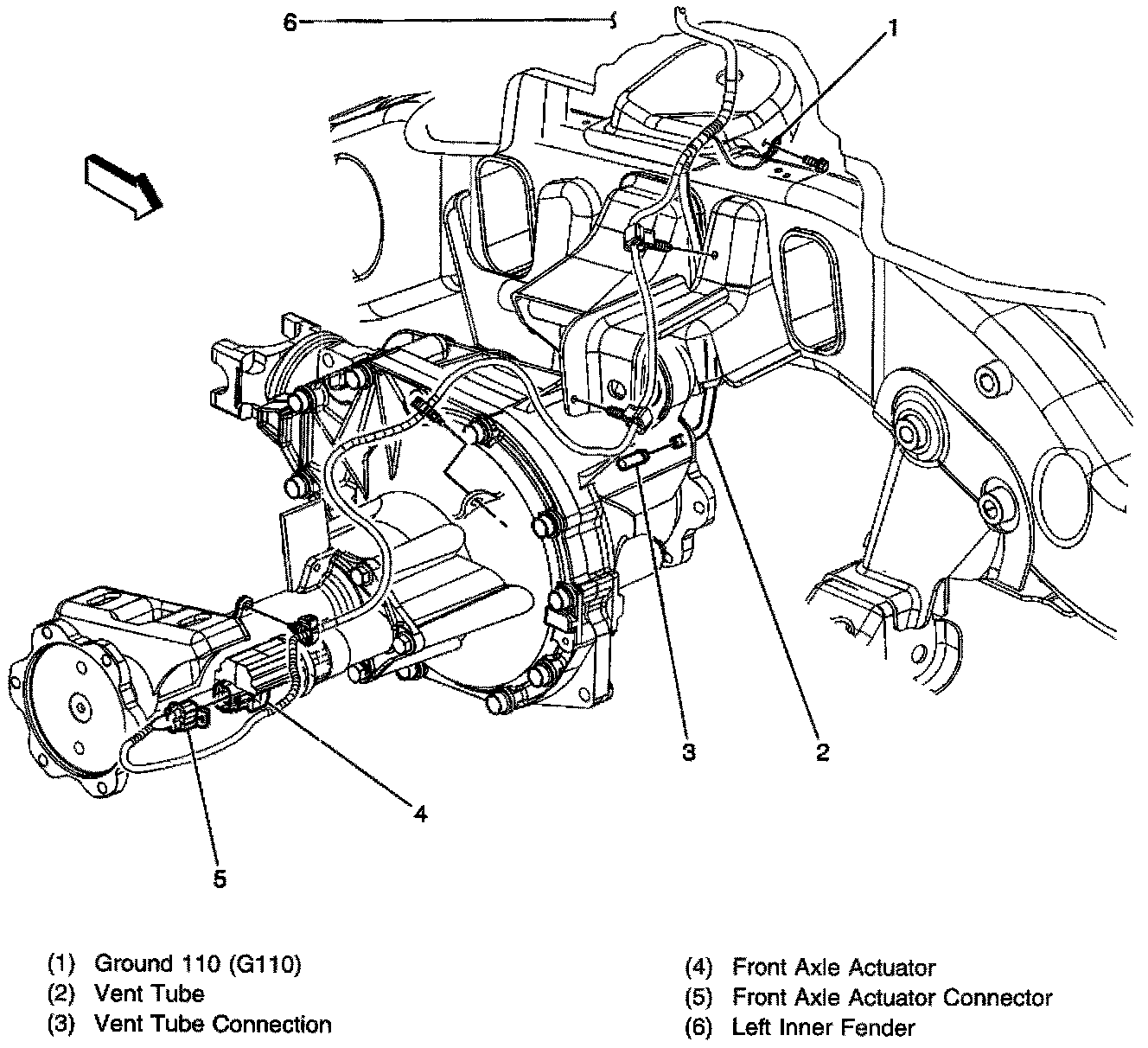 6

1

3

2

4

5

(1) Ground 110 (G110)
(2) Vent Tube
(3) Vent Tube Connection

(4) Front Axle Actuator
(5) Front Axle Actuator Connector
(6) Left Inner Fender