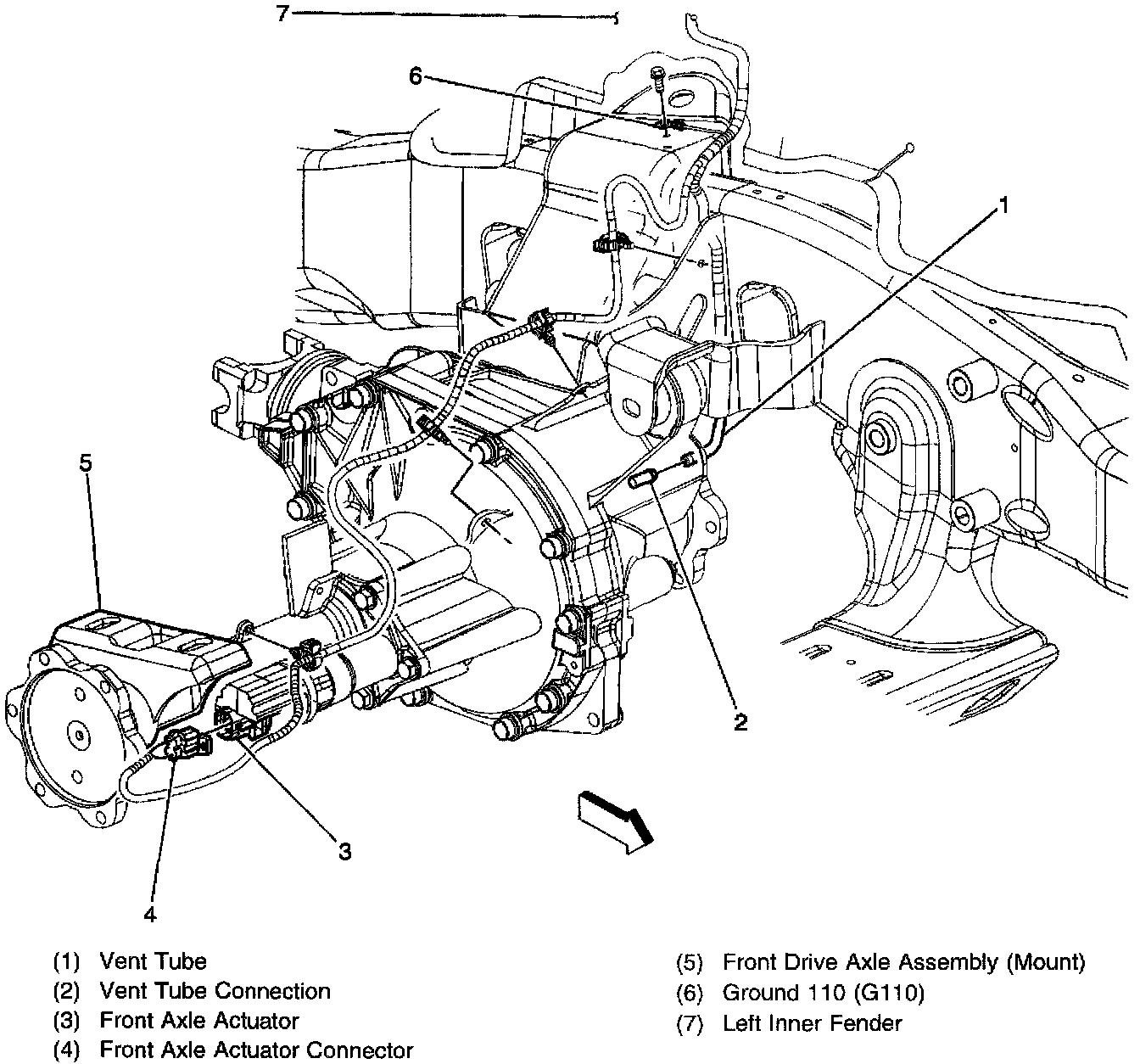 7

6

1

5

2

3

4

(1) Vent Tube
(2) Vent Tube Connection
(3) Front Axle Actuator
(4) Front Axle Actuator Connector

(5) Front Drive Axle Assembly (Mount)
(6) Ground 110 (G110)
(7) Left Inner Fender