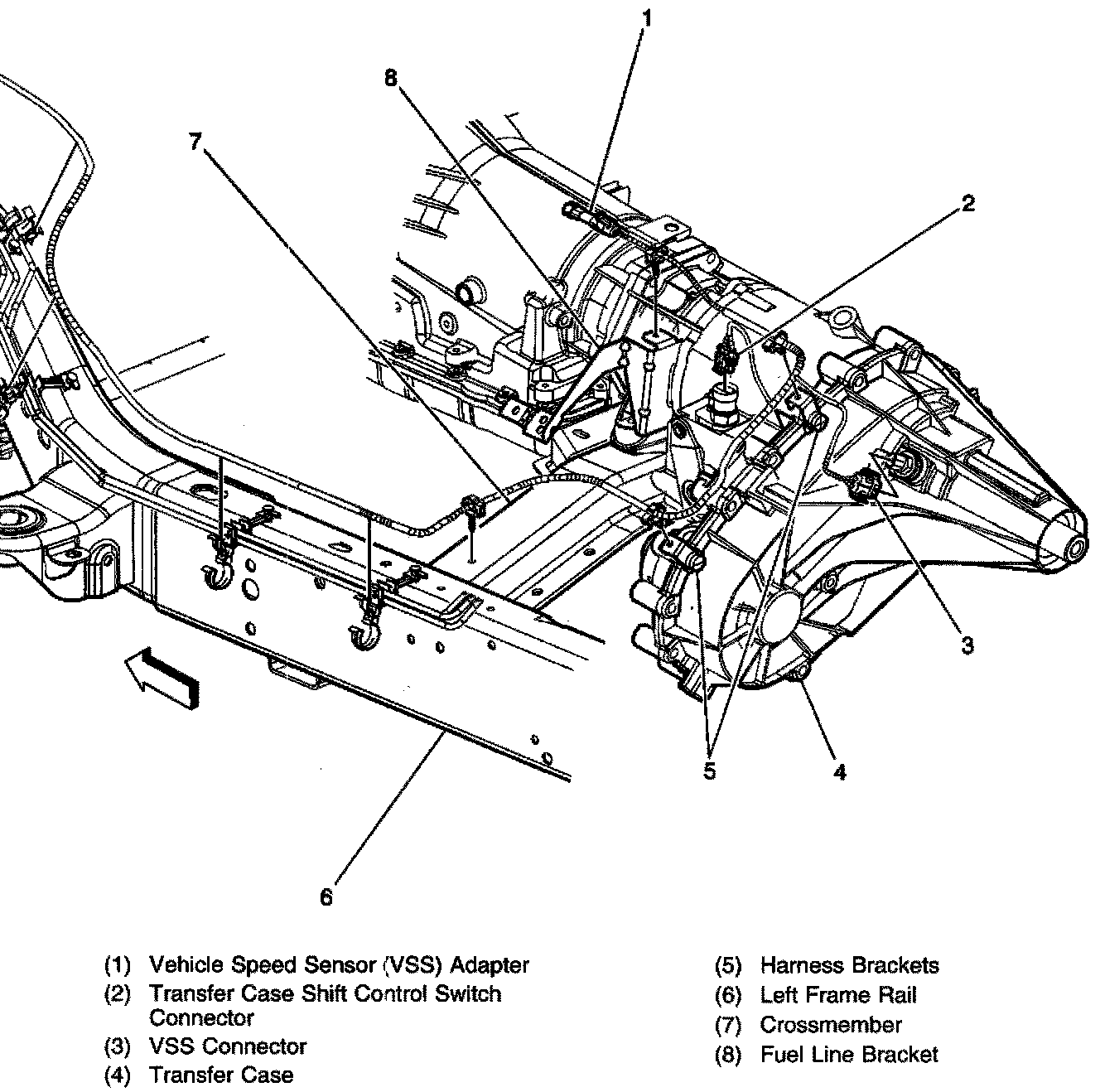 1
8
7
2
3
5
4
6

(1) Vehicle Speed Sensor (VSS) Adapter
(2) Transfer Case Shift Control Switch Connector
(3) VSS Connector
(4) Transfer Case

(5) Harness Brackets
(6) Left Frame Rail
(7) Crossmember
(8) Fuel Line Bracket