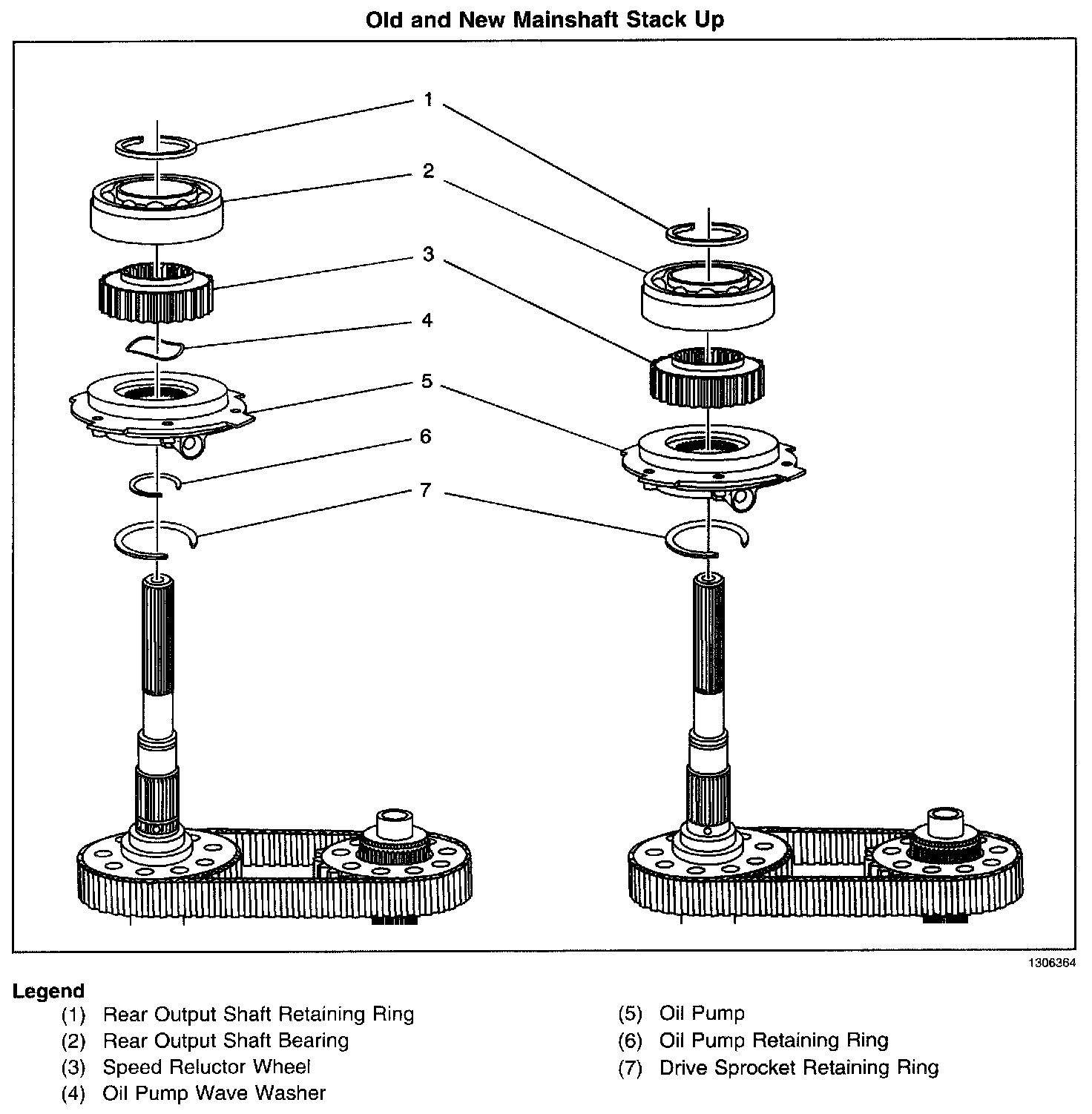 Old and New Mainshaft Stack Up

1
2
3
4
5
6
7

1306364

Legend
(1) Rear Output Shaft Retaining Ring
(2) Rear Output Shaft Bearing
(3) Speed Reluctor Wheel
(4) Oil Pump Wave Washer

(5) Oil Pump
(6) Oil Pump Retaining Ring
(7) Drive Sprocket Retaining Ring