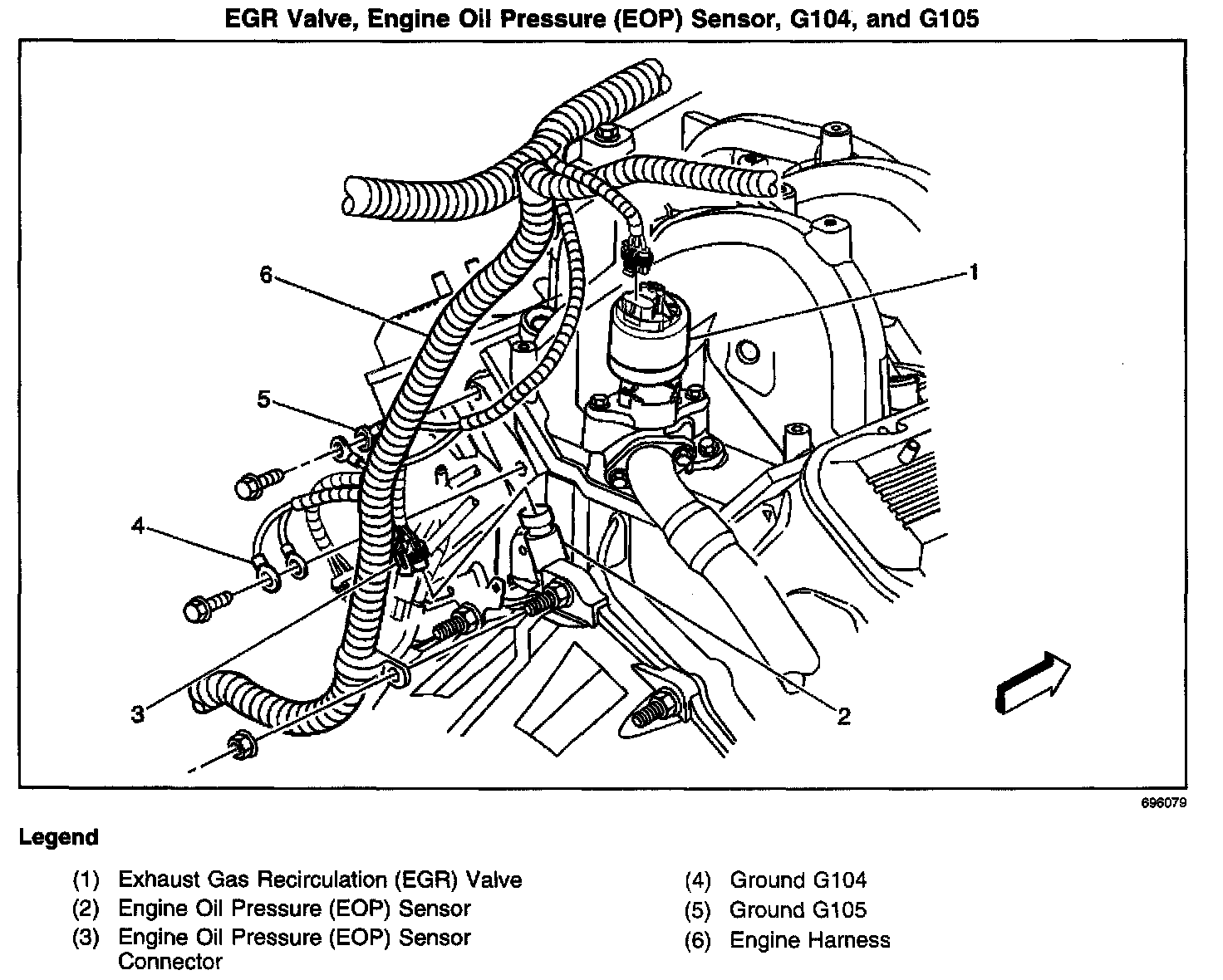 EGR Valve, Engine Oil Pressure (EOP) Sensor, G104, and G105

6

1

5

4

3

2

696079

Legend

(1) Exhaust Gas Recirculation (EGR) Valve
(2) Engine Oil Pressure (EOP) Sensor
(3) Engine Oil Pressure (EOP) Sensor Connector

(4) Ground G104
(5) Ground G105
(6) Engine Harness