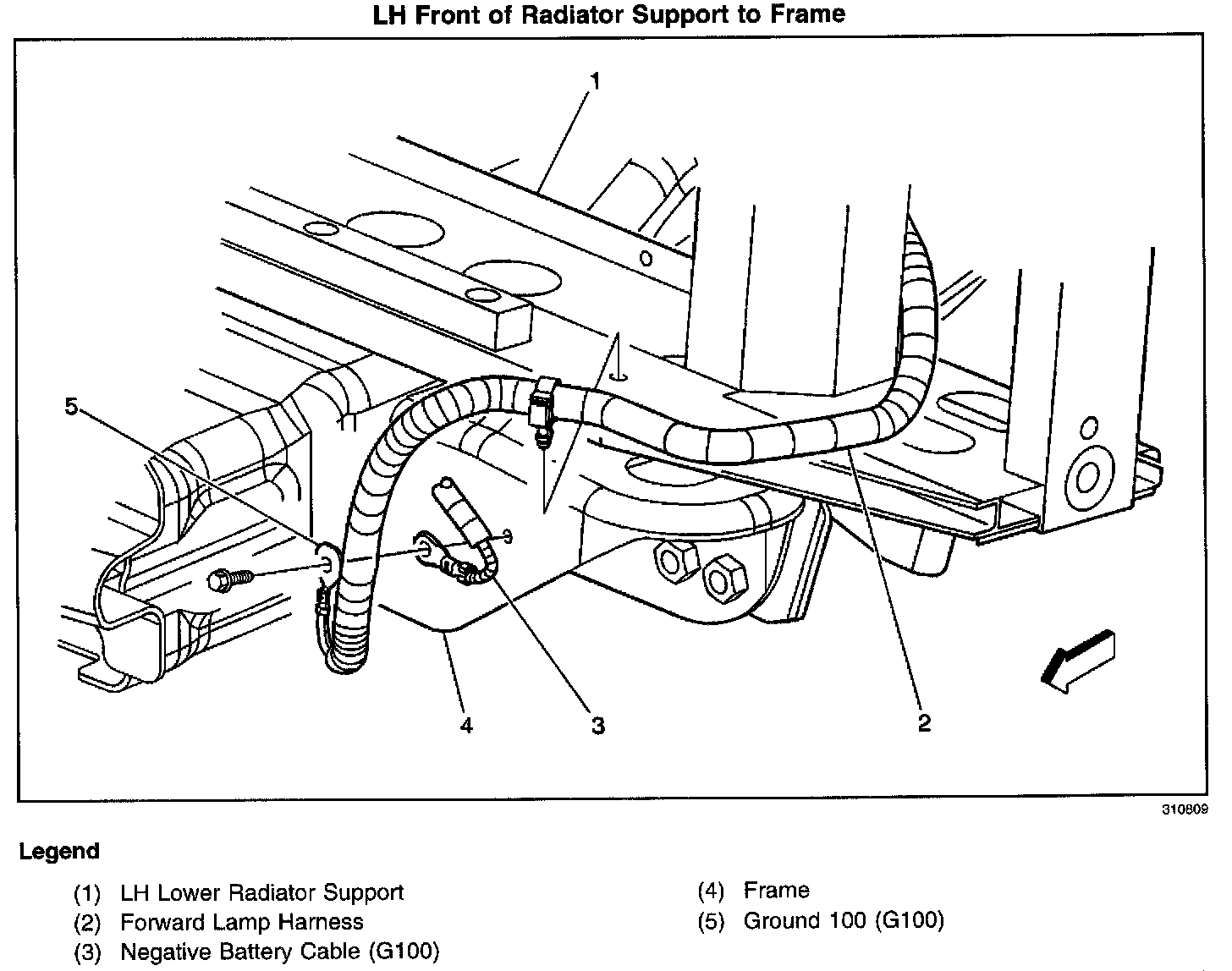 LH Front of Radiator Support to Frame

1

5

4

3

2

310809

Legend

(1) LH Lower Radiator Support
(2) Forward Lamp Harness
(3) Negative Battery Cable (G100)

(4) Frame
(5) Ground 100 (G100)