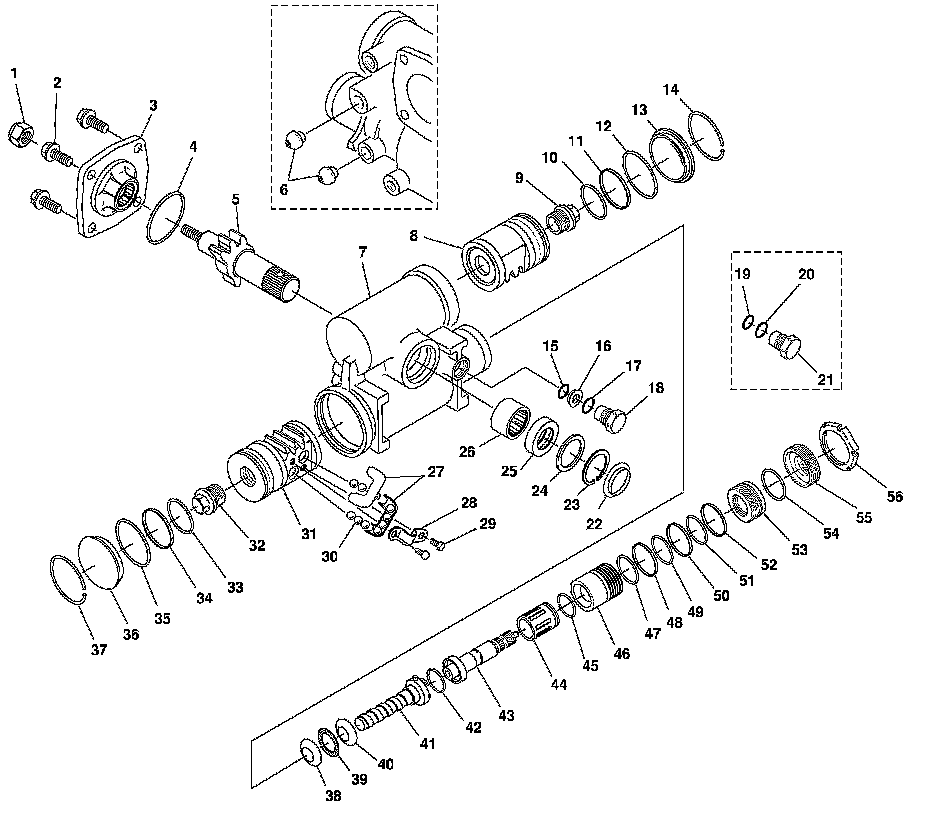 1
2
3
4
5
6
7
8
9
10
11
12
13
14
15
16
17
18
19
20
21
22
23
24
25
26
27
28
29
30
31
32
33
34
35
36
37
38
39
40
41
42
43
44
45
46
47
48
49
50
51
52
53
54
55
56