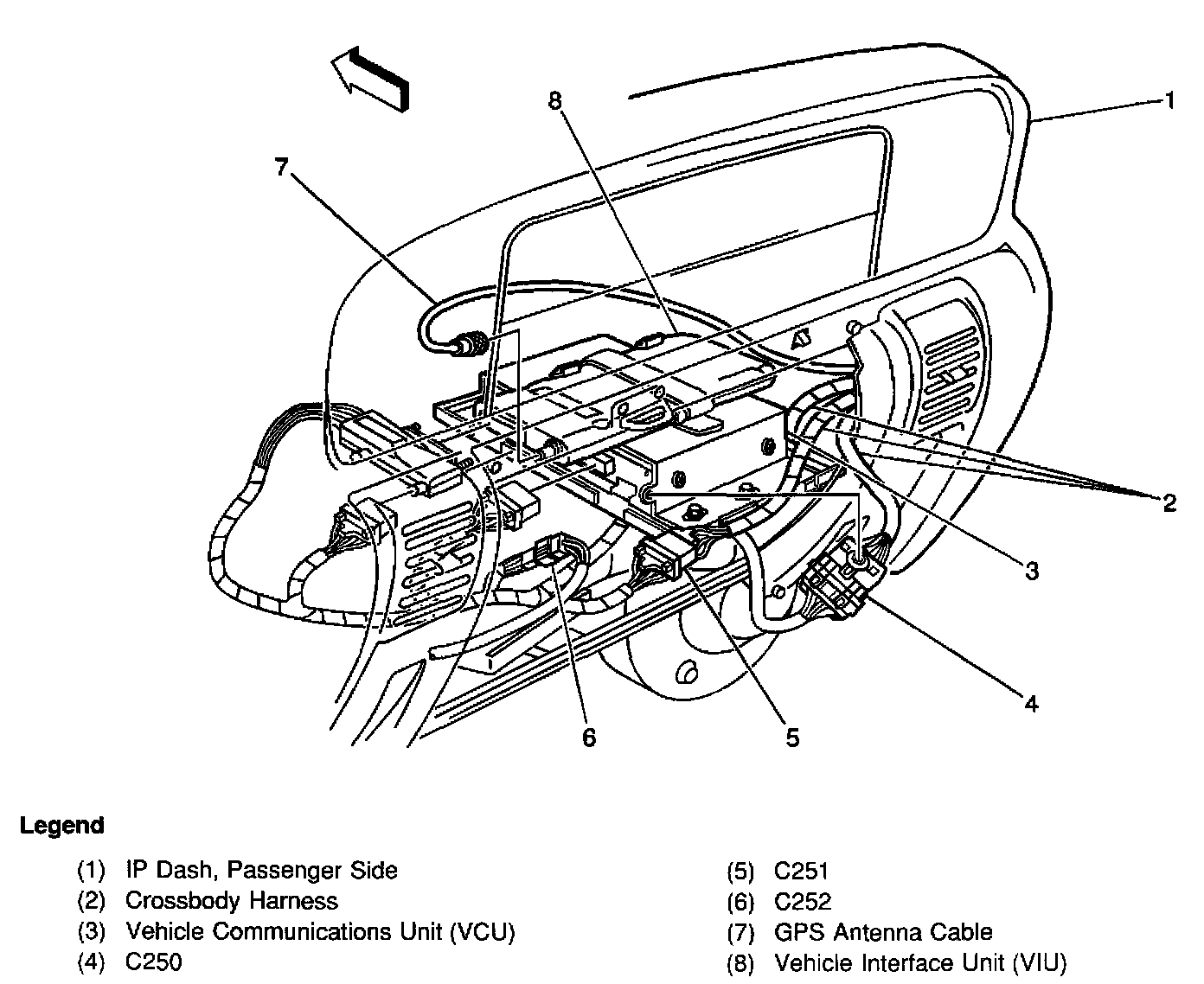 8

1

7

2

3

4

6

5

Legend

(1) IP Dash, Passenger Side
(2) Crossbody Harness
(3) Vehicle Communications Unit (VCU)
(4) C250

(5) C251
(6) C252
(7) GPS Antenna Cable
(8) Vehicle Interface Unit (VIU)