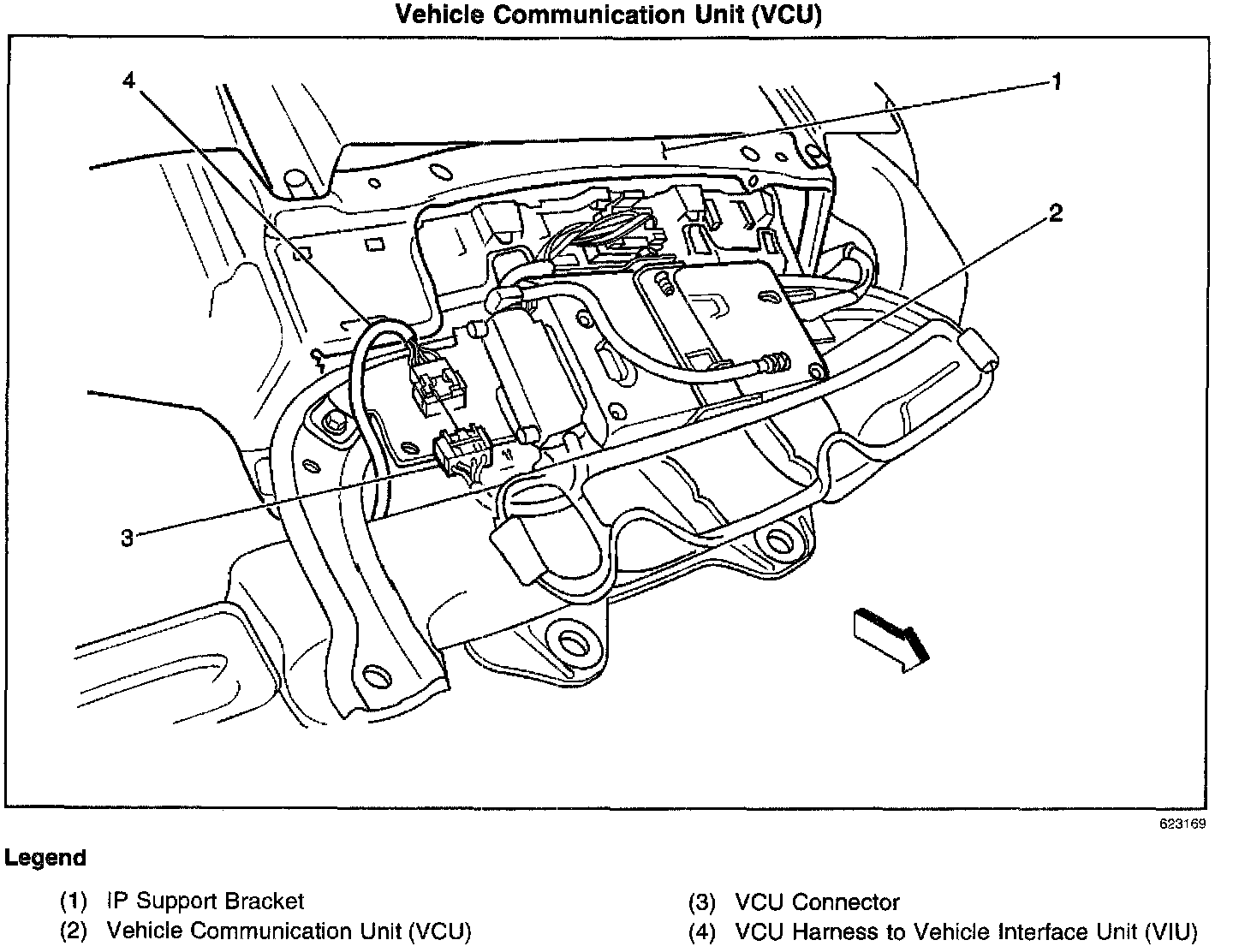 Vehicle Communication Unit (VCU)

4

1

2

3

623169

Legend

(1) IP Support Bracket
(2) Vehicle Communication Unit (VCU)

(3) VCU Connector
(4) VCU Harness to Vehicle Interface Unit (VIU)