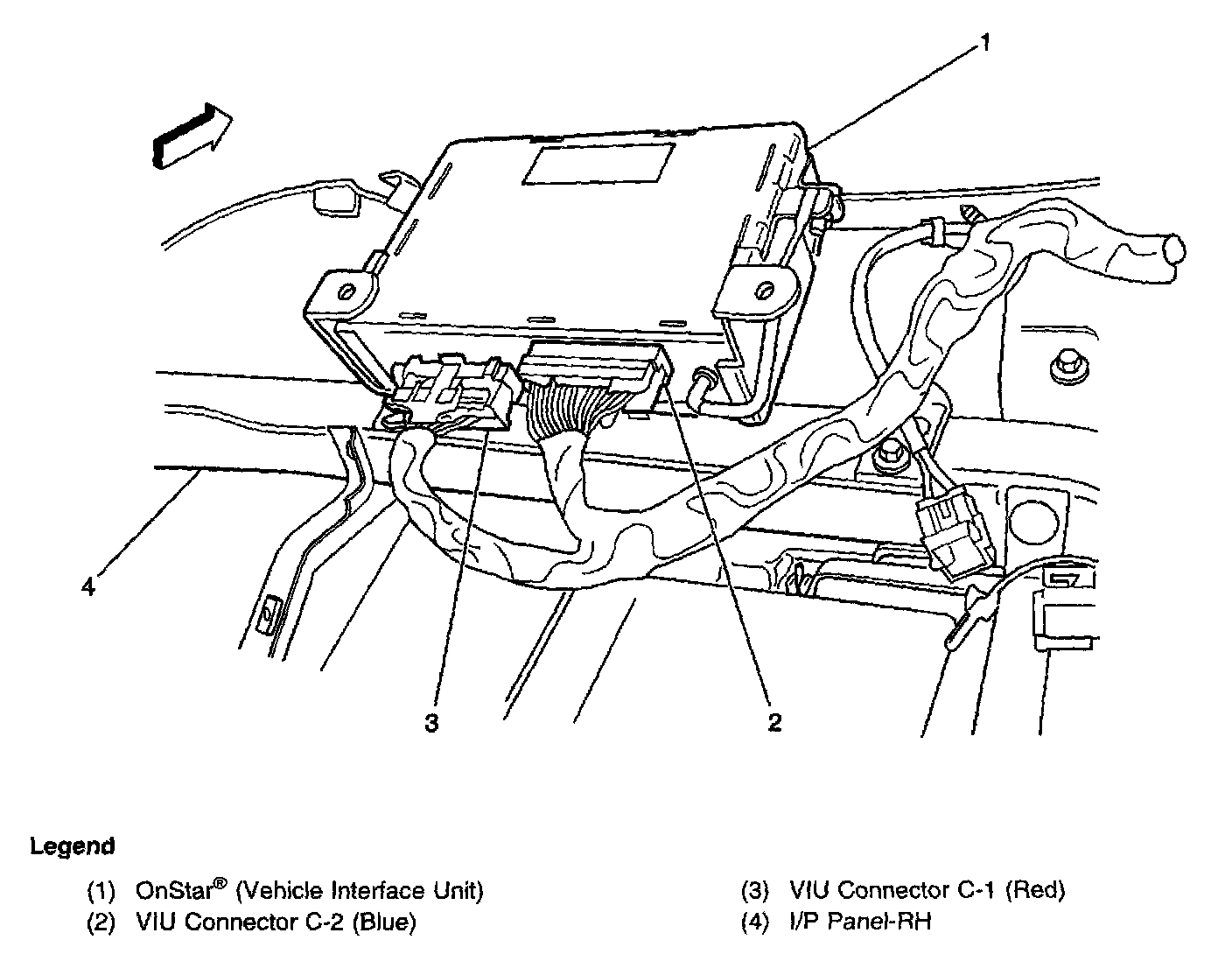 1

4

3

2

Legend

(1) OnStar® (Vehicle Interface Unit)
(2) VIU Connector C-2 (Blue)

(3) VIU Connector C-1 (Red)
(4) I/P Panel-RH