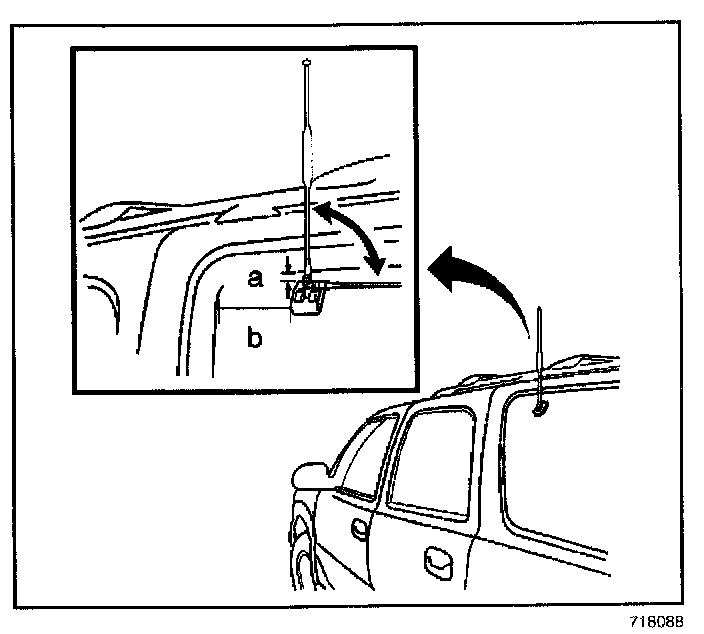 a
b
718088