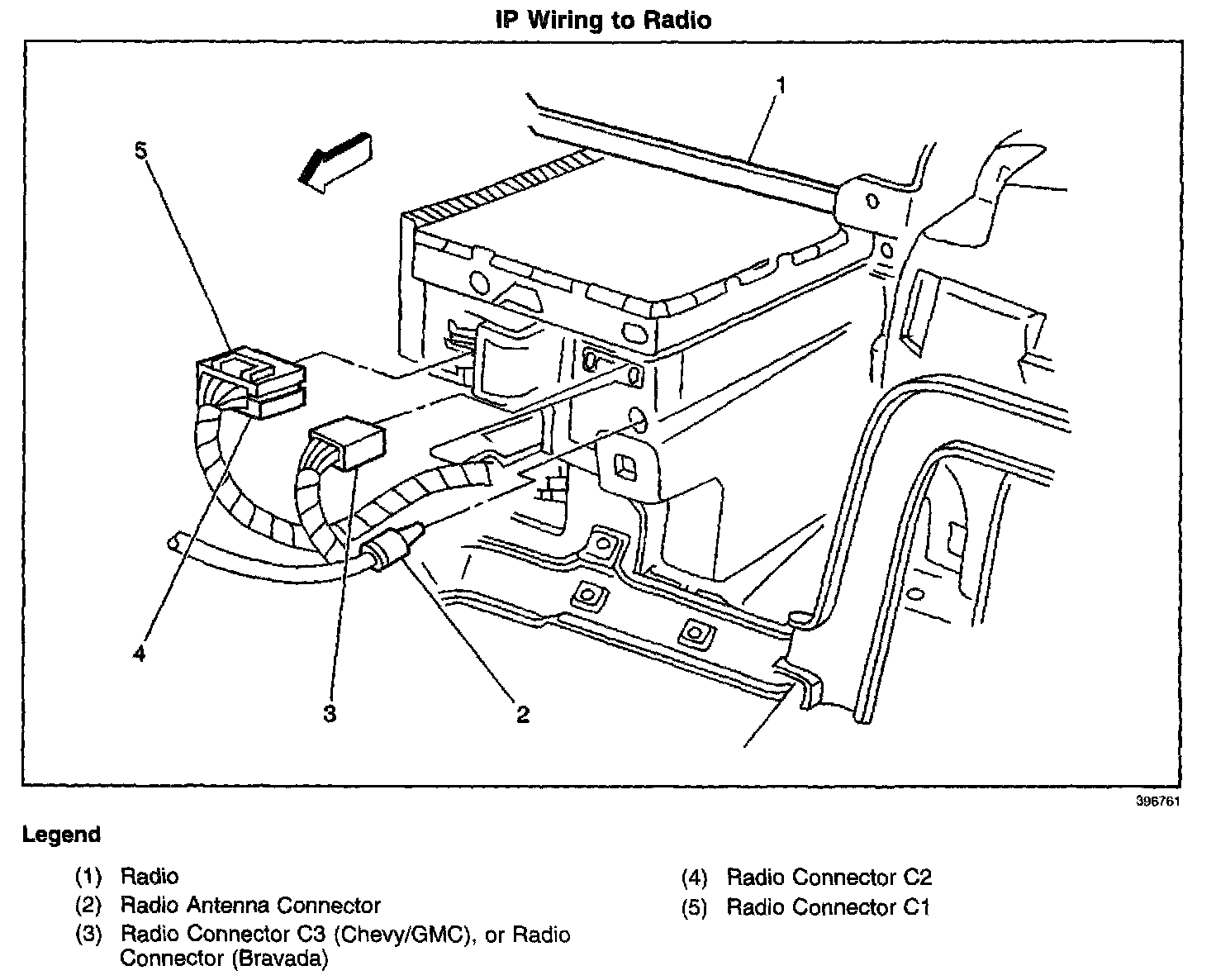 IP Wiring to Radio

1

5

4

3

2

396761

Legend

(1) Radio
(2) Radio Antenna Connector
(3) Radio Connector C3 (Chevy/GMC), or Radio Connector (Bravada)

(4) Radio Connector C2
(5) Radio Connector C1