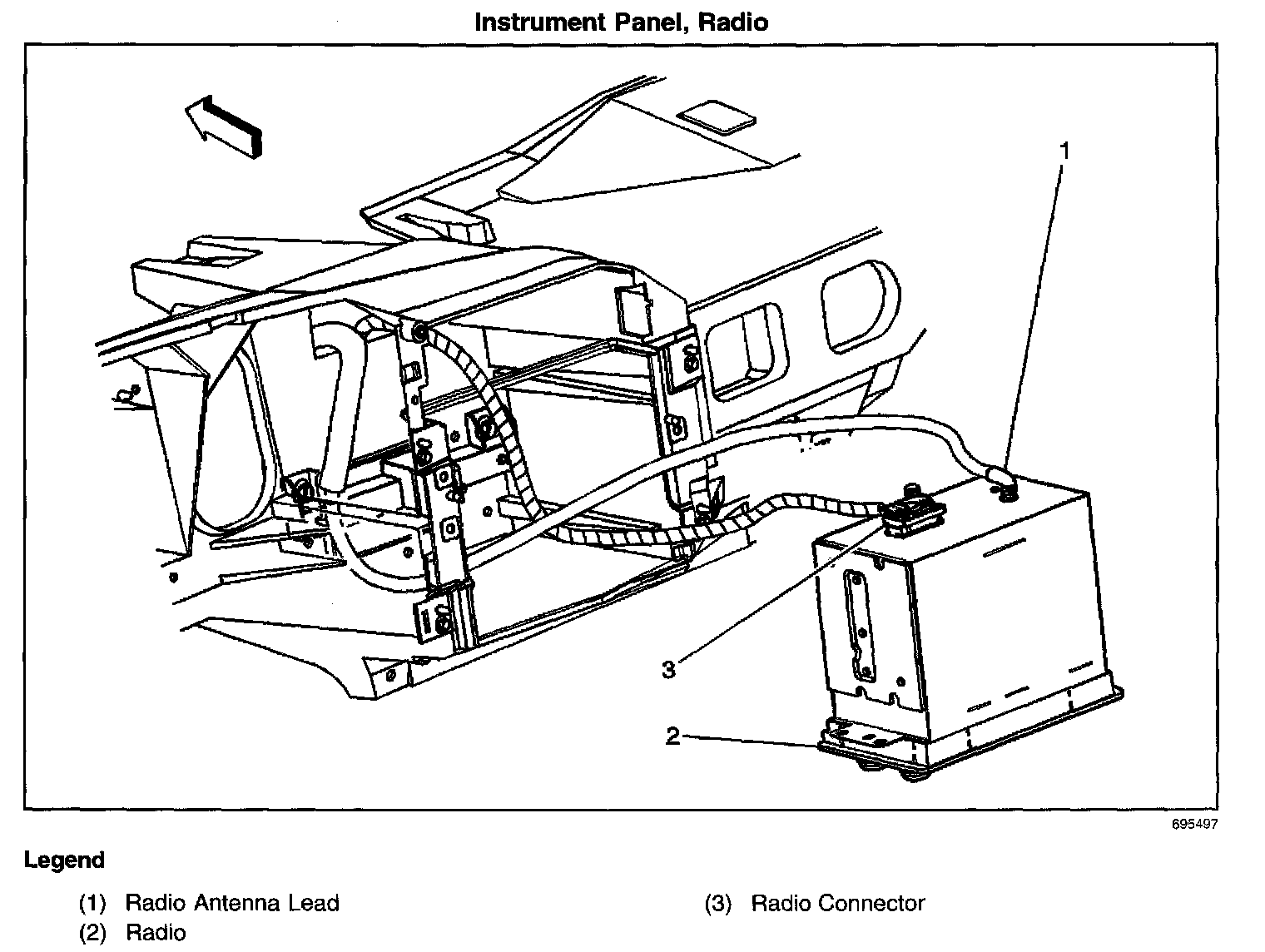 Instrument Panel, Radio

1

3

2

695497

Legend

(1) Radio Antenna Lead
(2) Radio

(3) Radio Connector