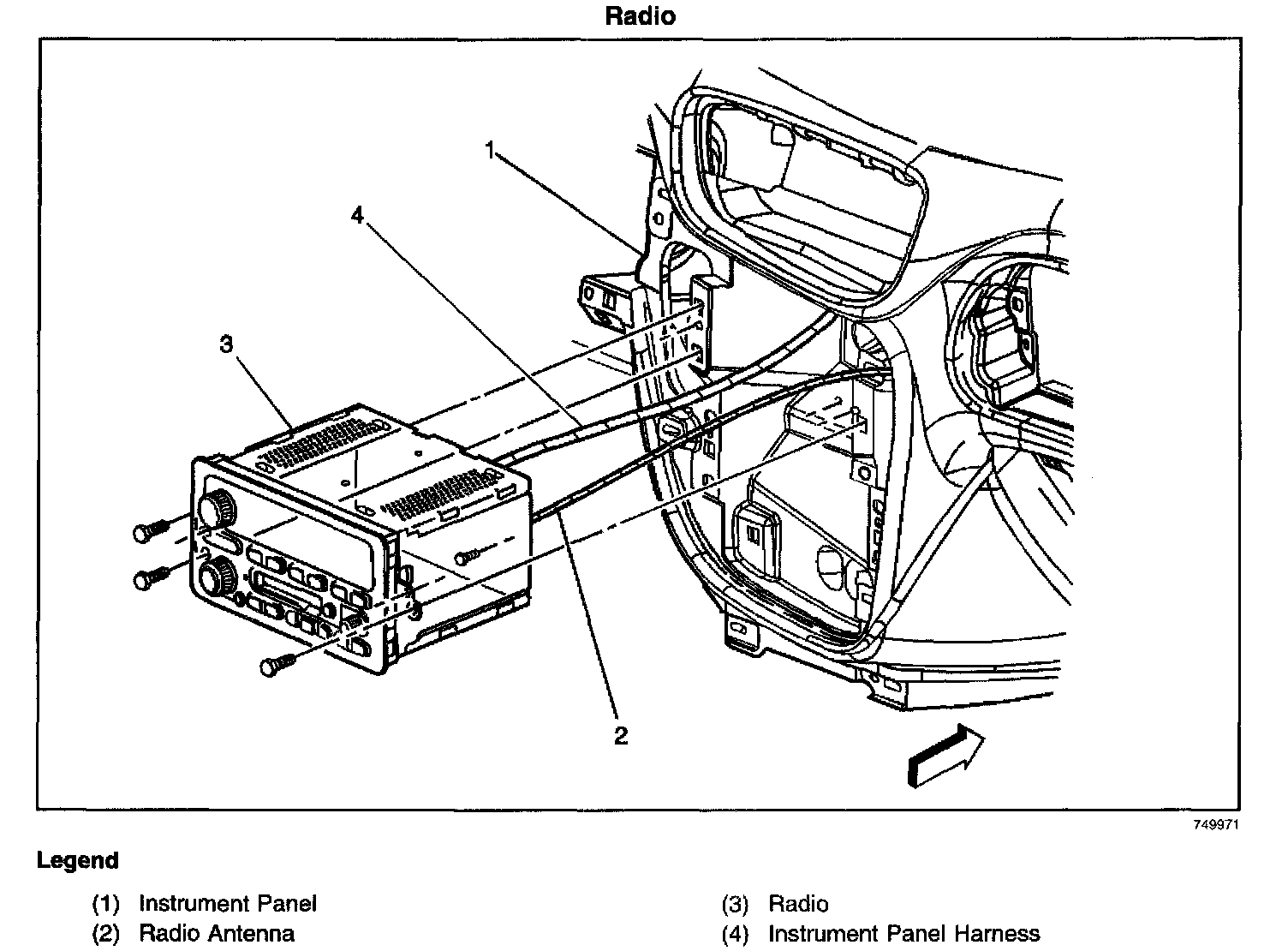 Radio

1

4

3

2

749971

Legend

(1) Instrument Panel

(2) Radio Antenna

(3) Radio

(4) Instrument Panel Harness