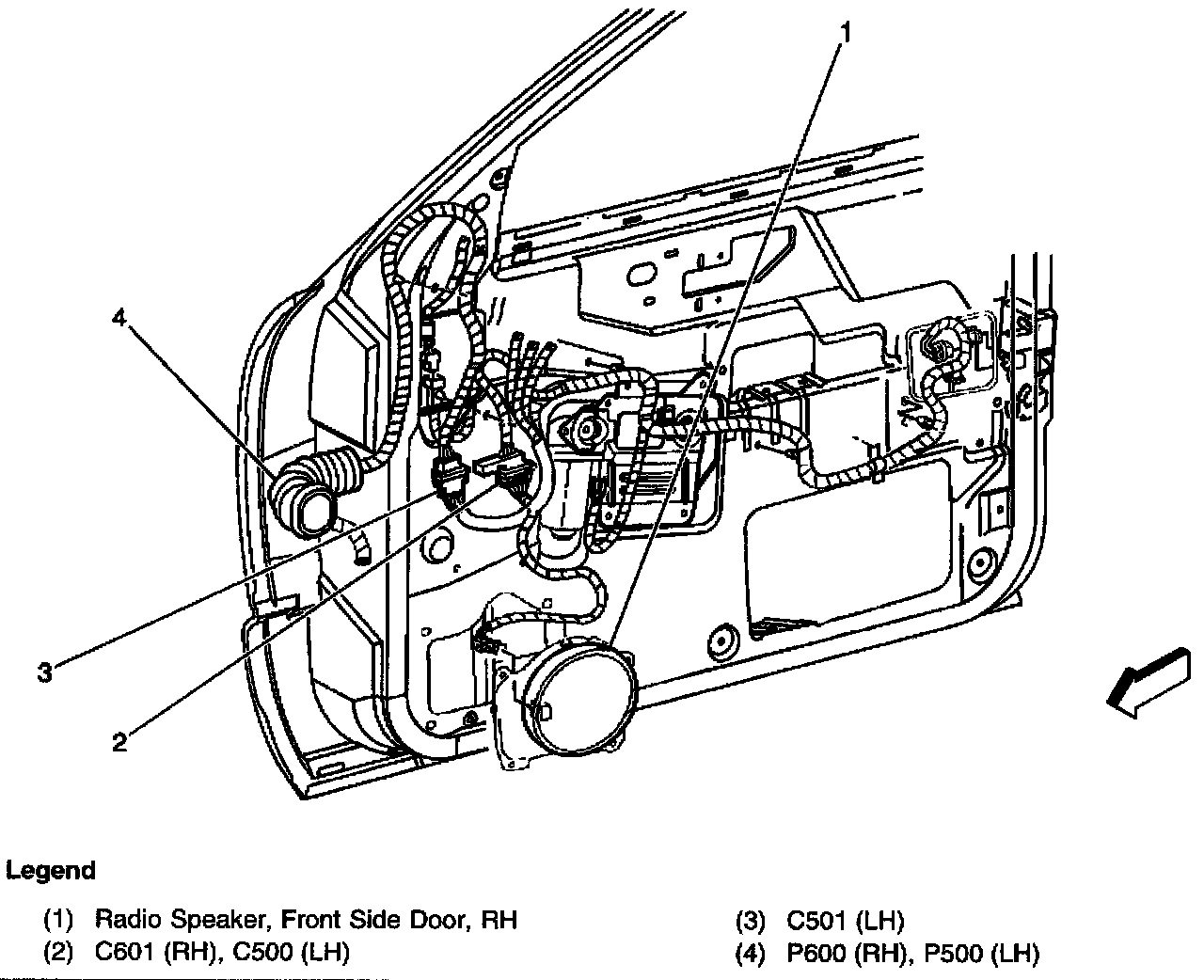 1

4

3

2

Legend

(1) Radio Speaker, Front Side Door, RH
(2) C601 (RH), C500 (LH)
(3) C501 (LH)
(4) P600 (RH), P500 (LH)