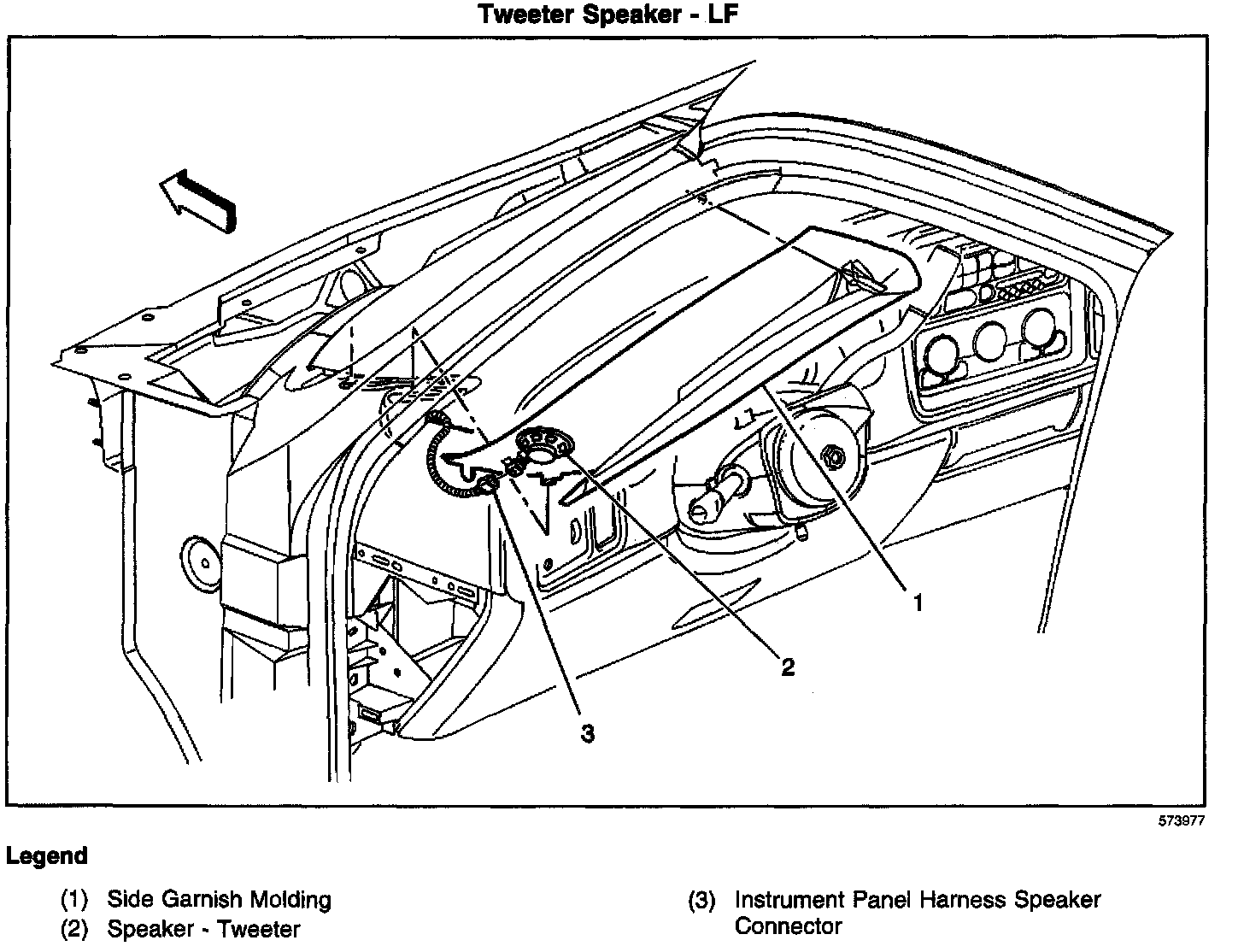 Tweeter Speaker - LF

1

2

3

573977

Legend

(1) Side Garnish Molding
(2) Speaker - Tweeter

(3) Instrument Panel Harness Speaker Connector