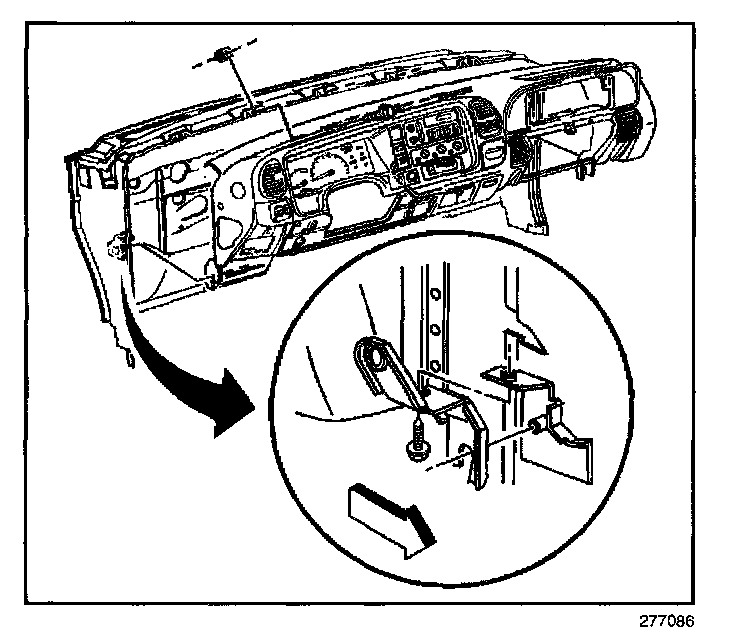 277086