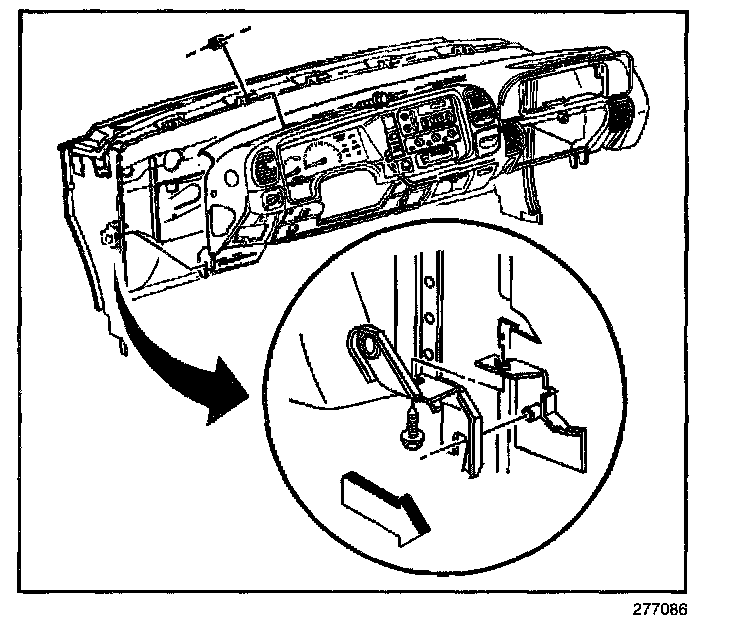 277086