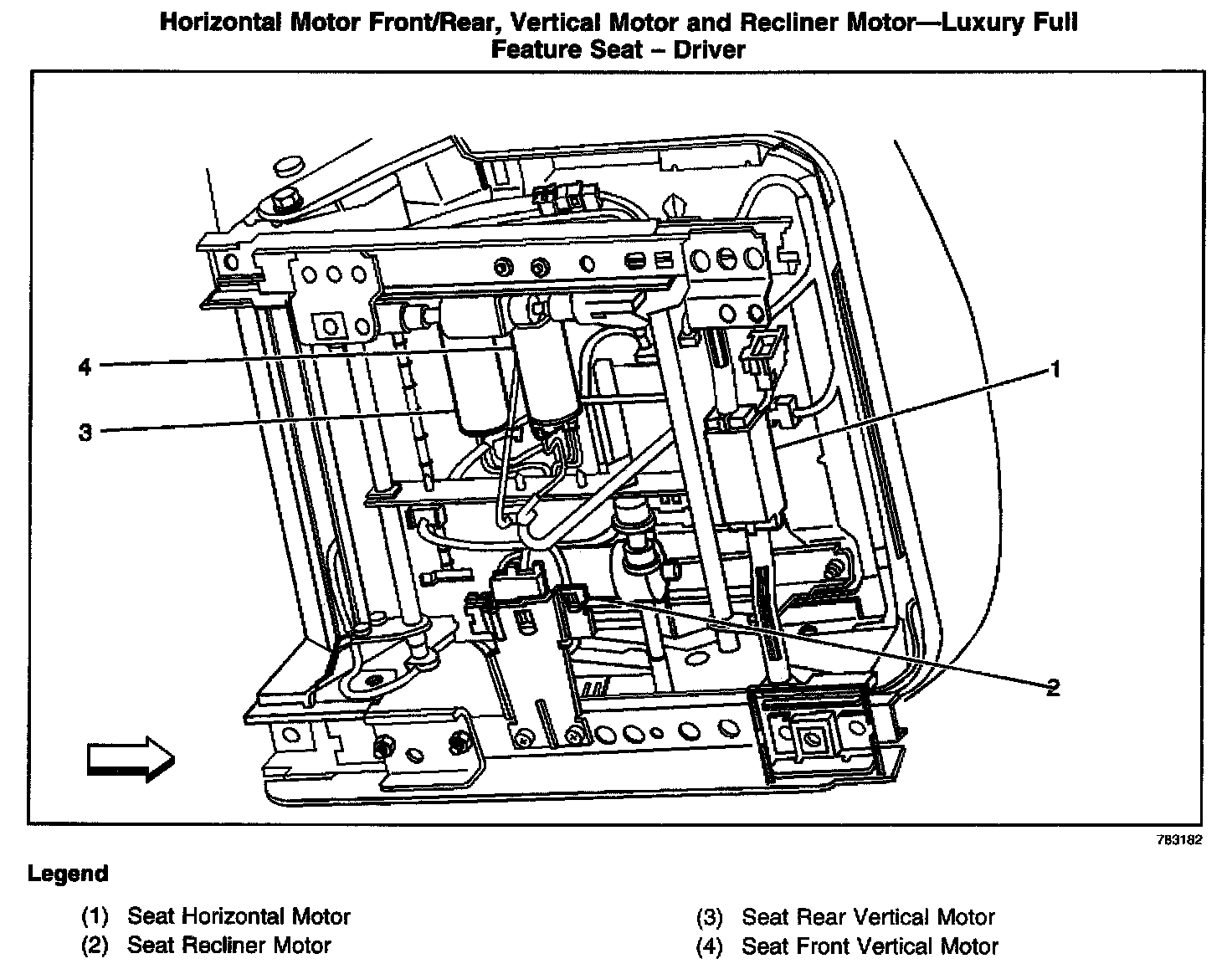 Horizontal Motor Front/Rear, Vertical Motor and Recliner Motor—Luxury Full Feature Seat – Driver

4
3
1
2

783182

Legend

(1) Seat Horizontal Motor
(2) Seat Recliner Motor

(3) Seat Rear Vertical Motor
(4) Seat Front Vertical Motor