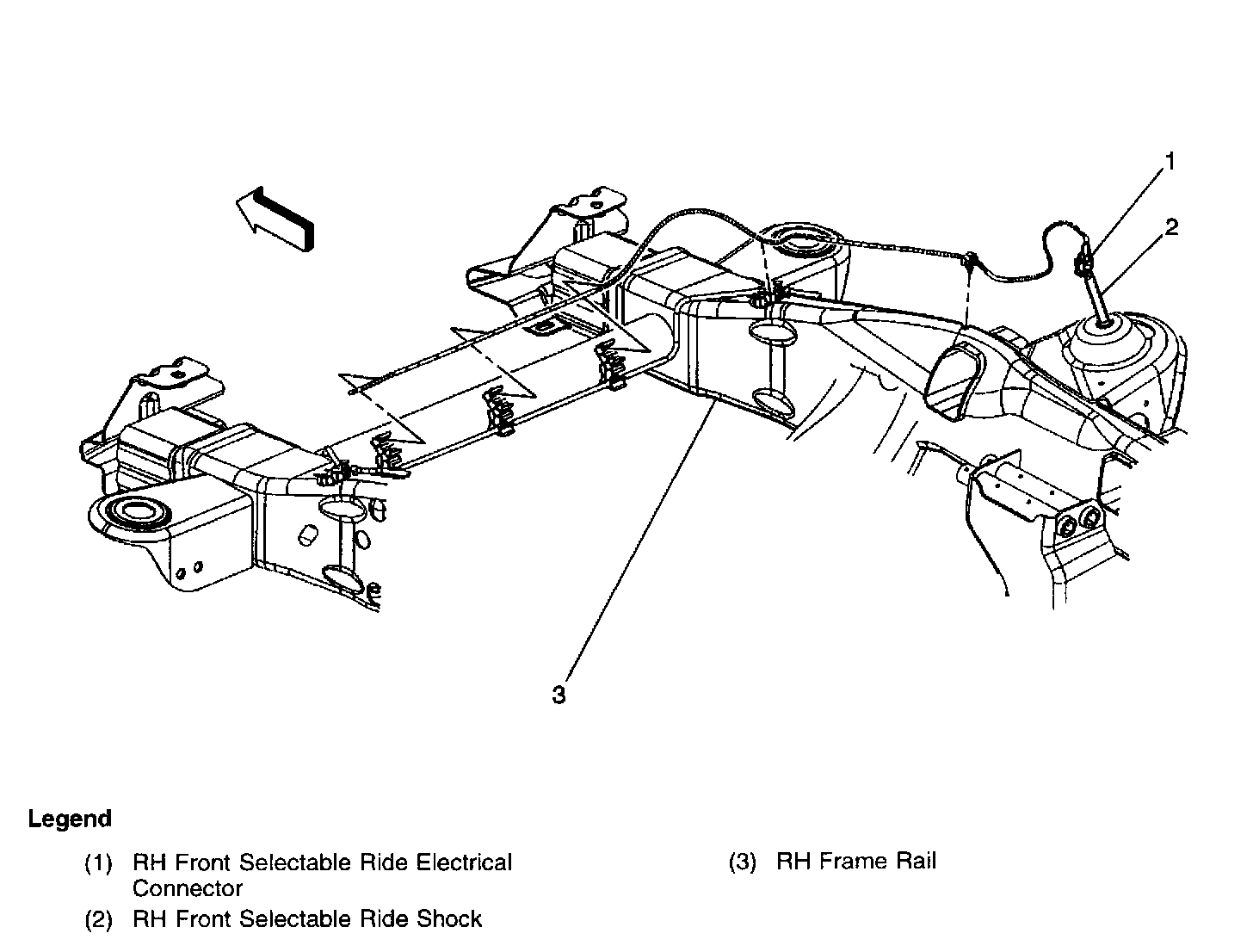 1

2

3

Legend

(1) RH Front Selectable Ride Electrical Connector

(2) RH Front Selectable Ride Shock

(3) RH Frame Rail