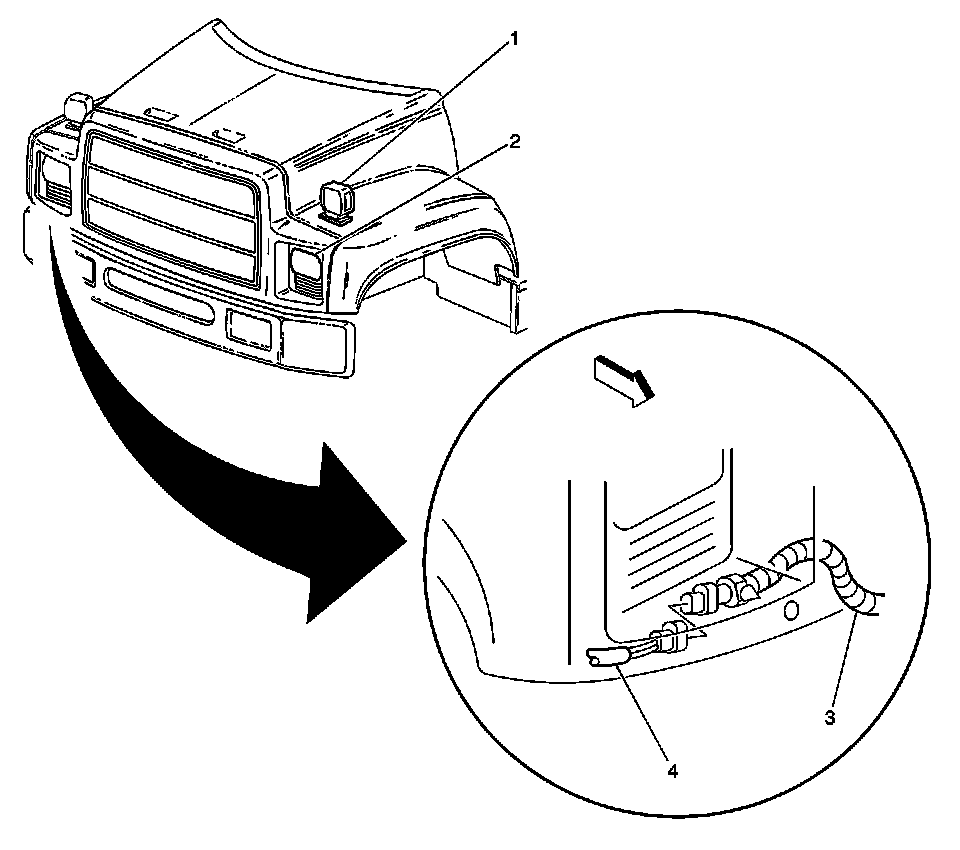 1
2
3
4