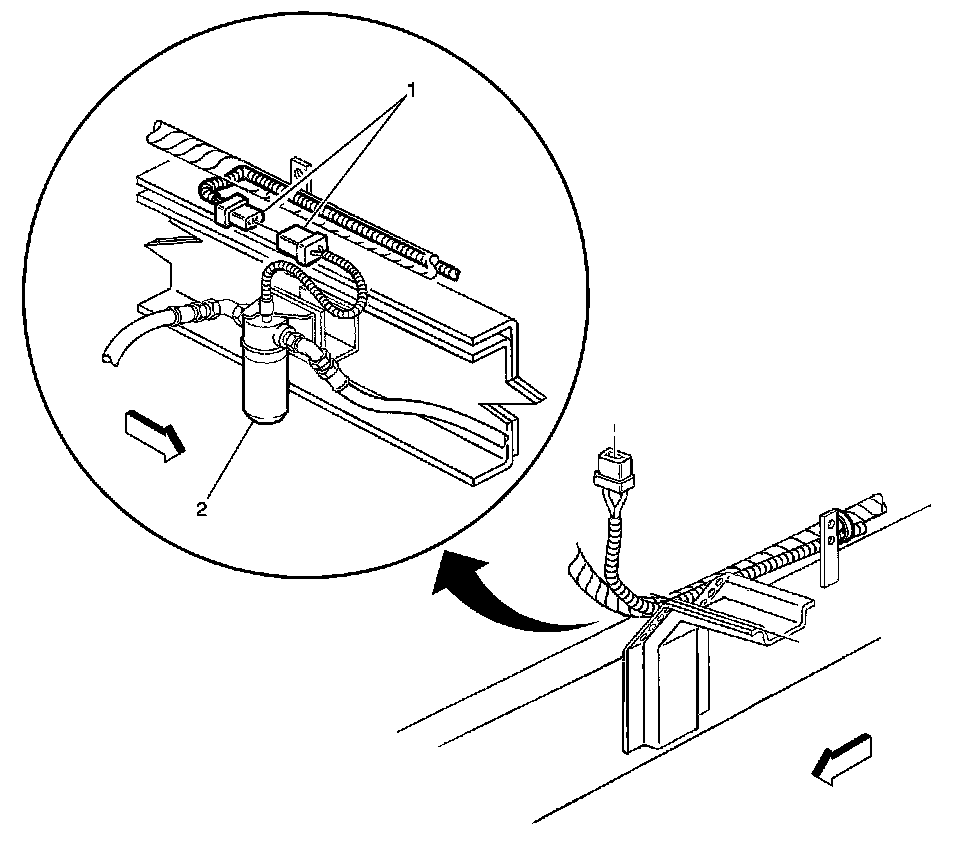 1
2