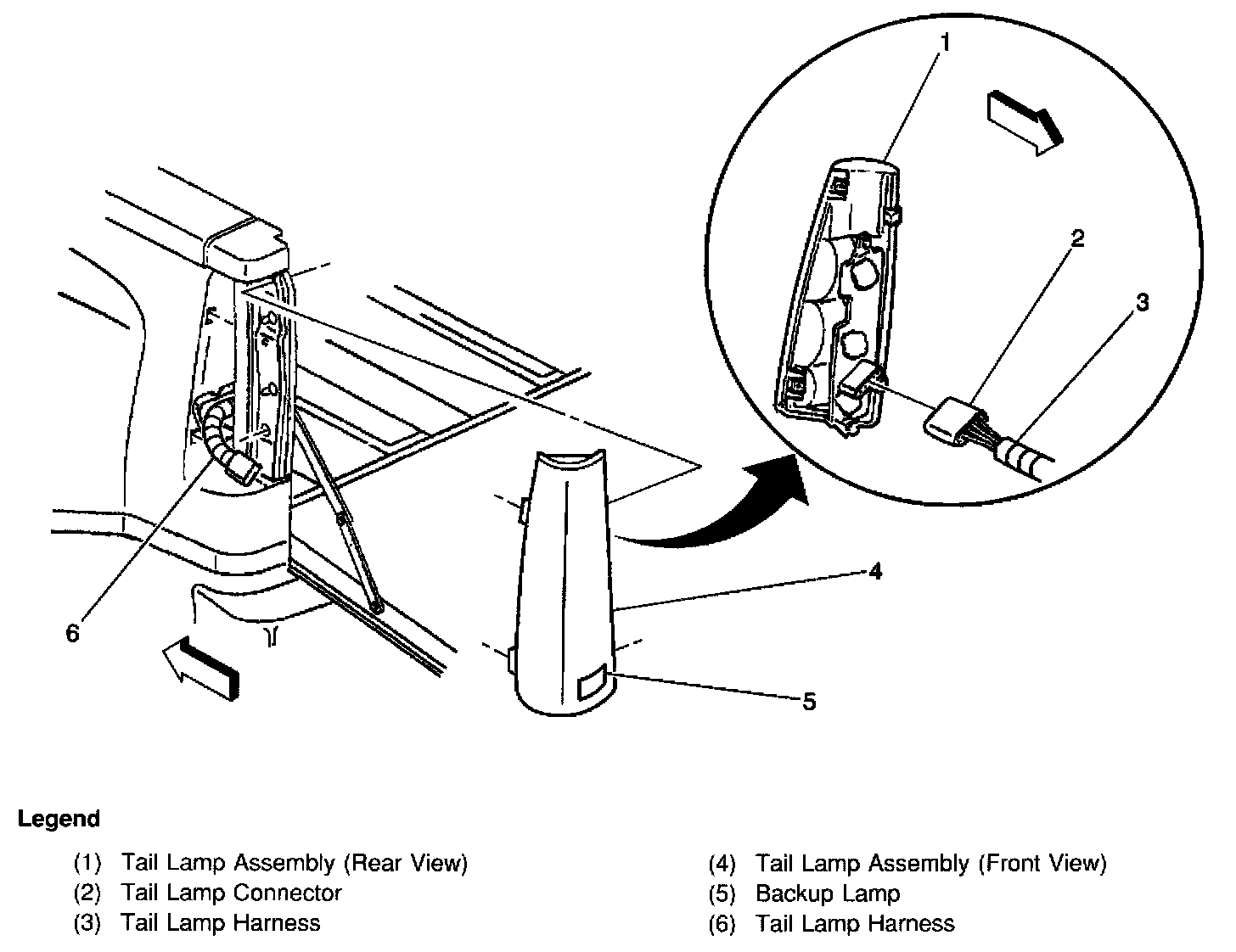 1

2

3

4

5

6

Legend

(1) Tail Lamp Assembly (Rear View)
(2) Tail Lamp Connector
(3) Tail Lamp Harness

(4) Tail Lamp Assembly (Front View)
(5) Backup Lamp
(6) Tail Lamp Harness