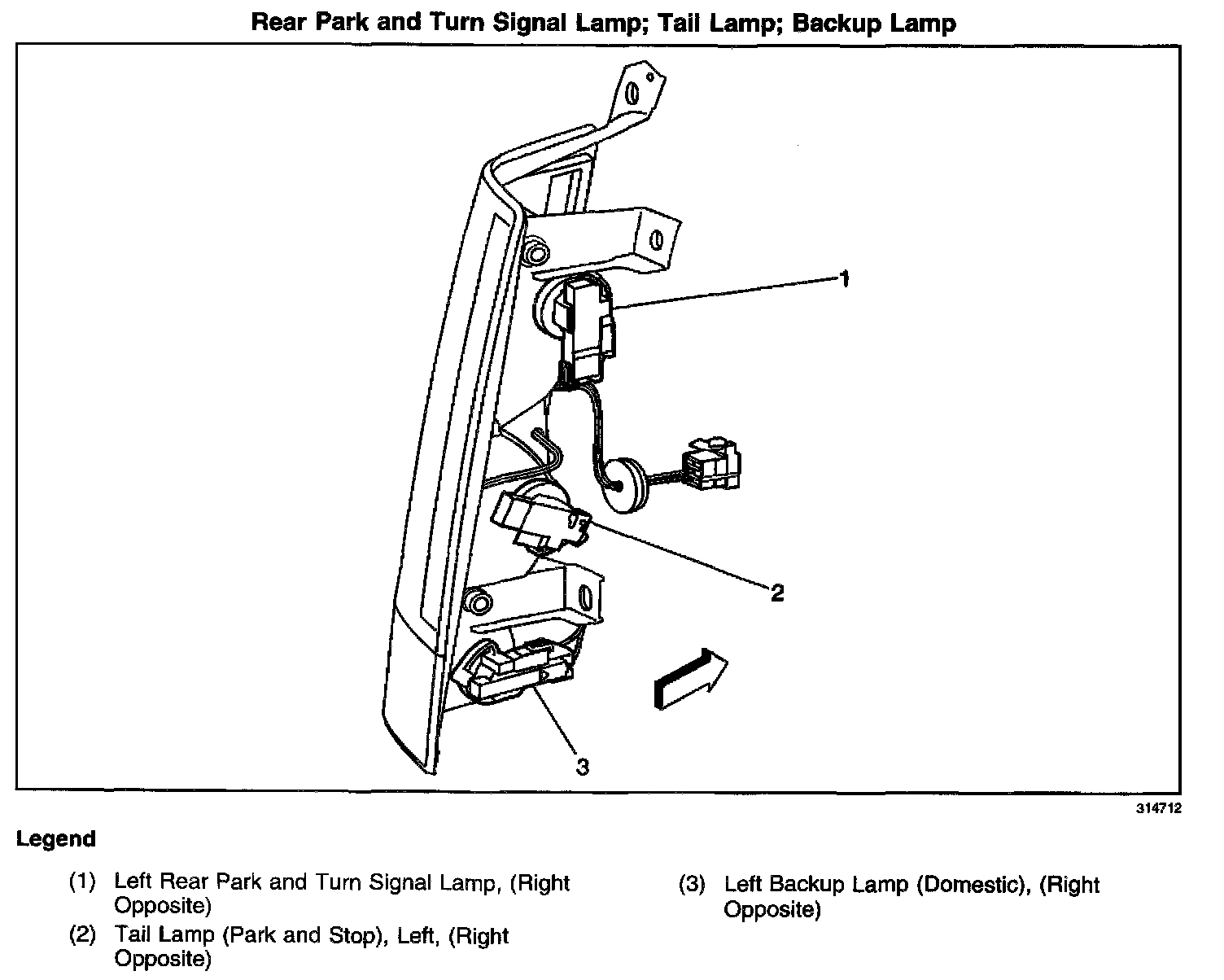 Rear Park and Turn Signal Lamp; Tail Lamp; Backup Lamp

1

2

3

314712

Legend

(1) Left Rear Park and Turn Signal Lamp, (Right Opposite)

(2) Tail Lamp (Park and Stop), Left, (Right Opposite)

(3) Left Backup Lamp (Domestic), (Right Opposite)