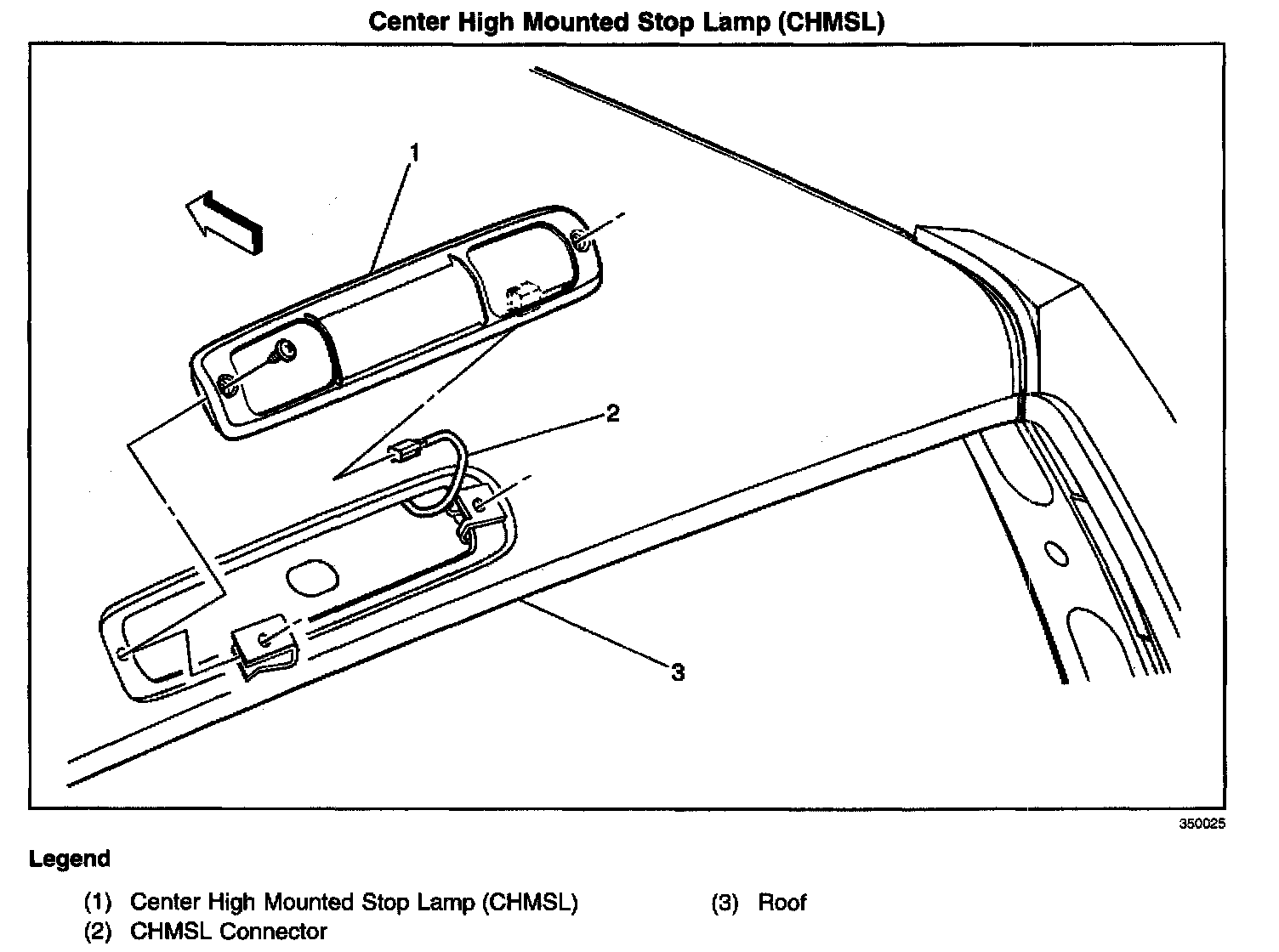 Center High Mounted Stop Lamp (CHMSL)

1

2

3

350025

Legend

(1) Center High Mounted Stop Lamp (CHMSL)
(2) CHMSL Connector

(3) Roof