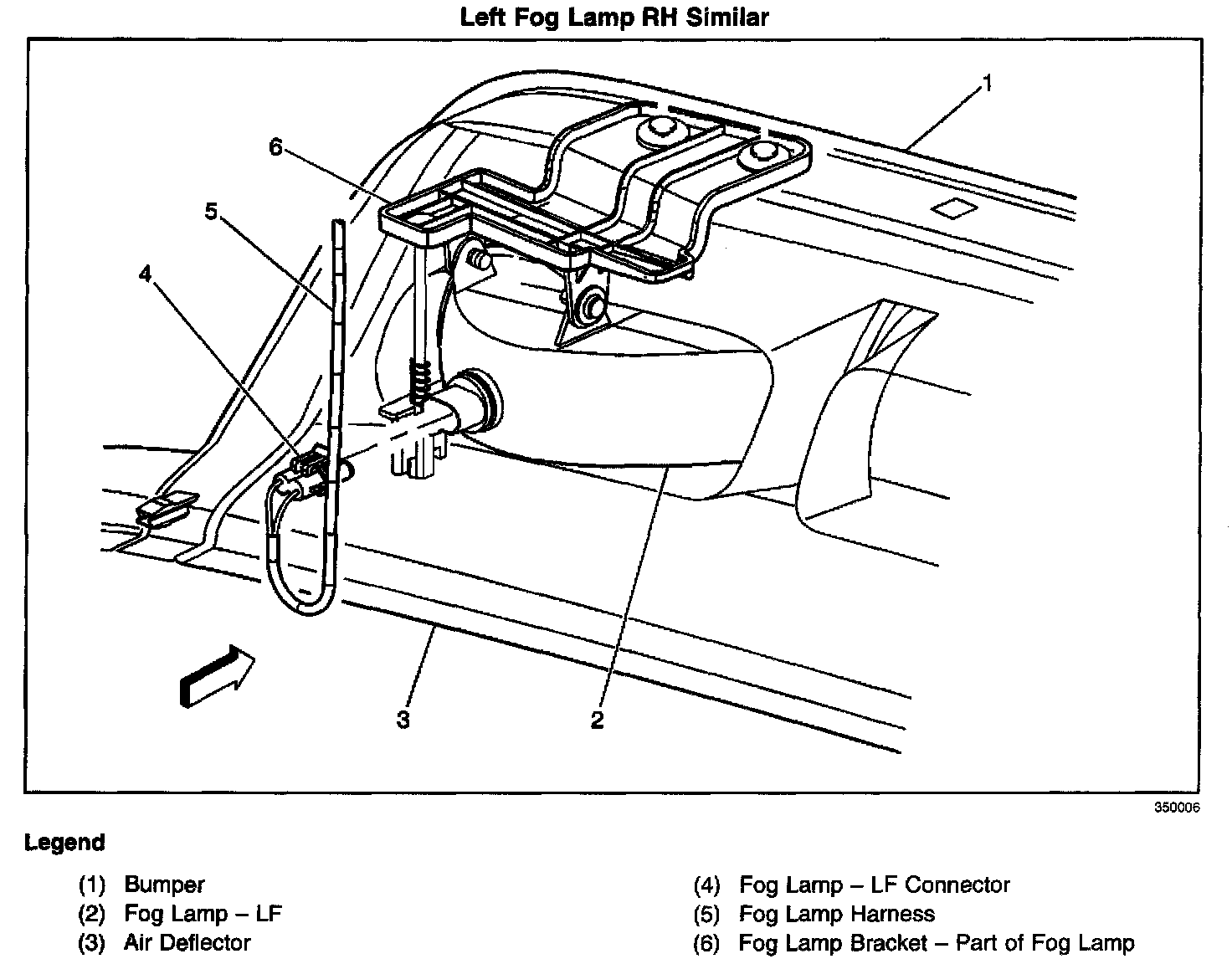 Left Fog Lamp RH Similar

1
6
5
4
3
2

350006

Legend

(1) Bumper
(2) Fog Lamp – LF
(3) Air Deflector

(4) Fog Lamp – LF Connector
(5) Fog Lamp Harness
(6) Fog Lamp Bracket – Part of Fog Lamp