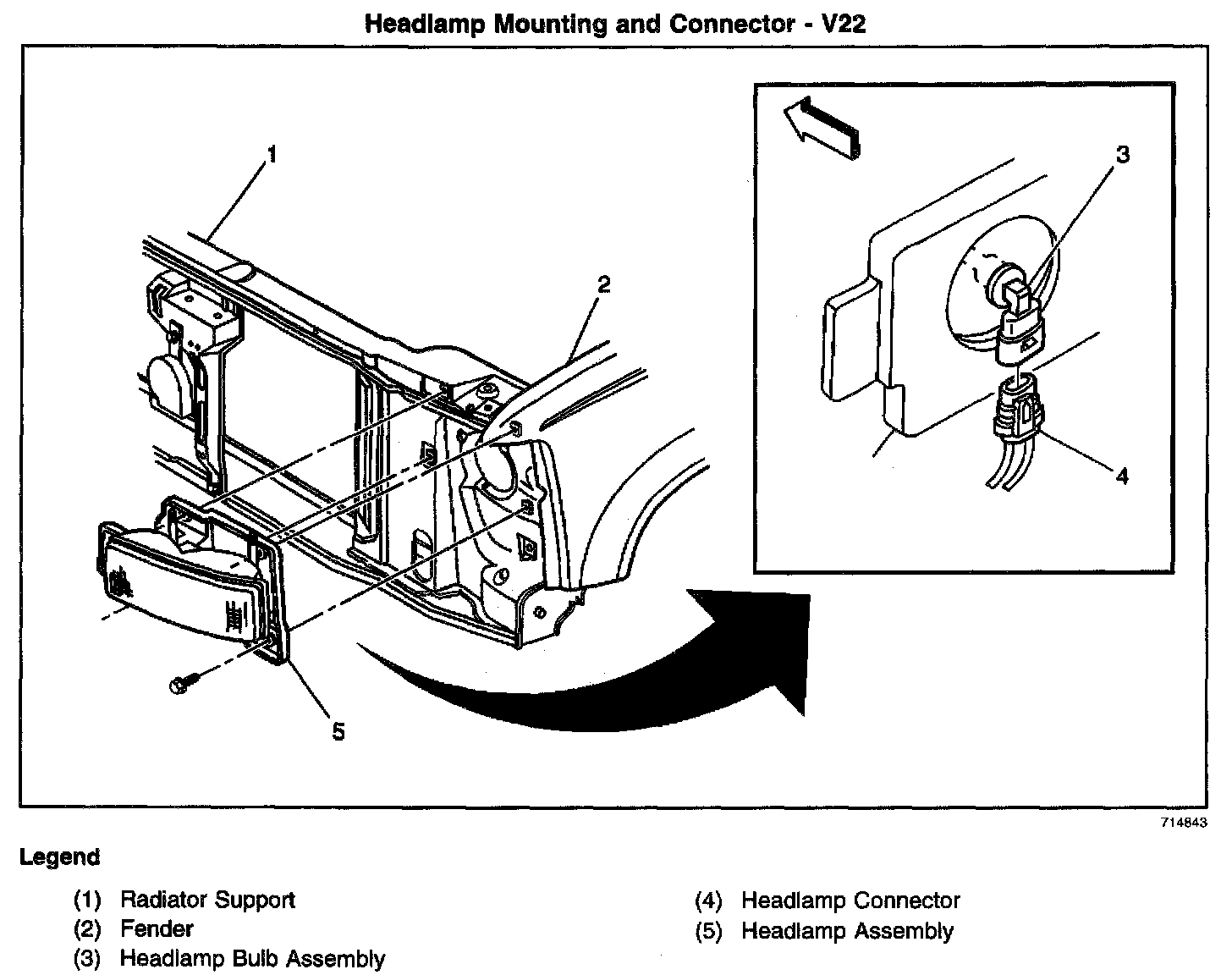 Headlamp Mounting and Connector - V22

1

2

3

4

5

714843

Legend

(1) Radiator Support
(2) Fender
(3) Headlamp Bulb Assembly

(4) Headlamp Connector
(5) Headlamp Assembly