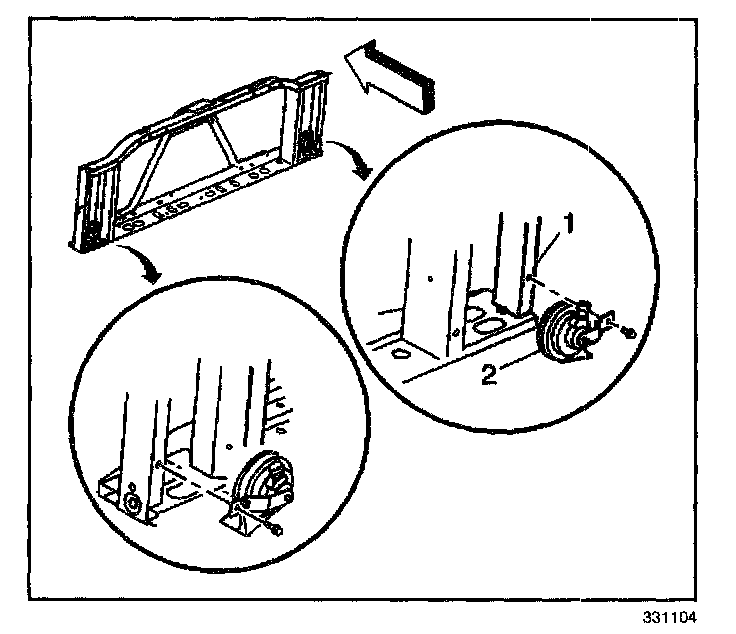 1
2
331104