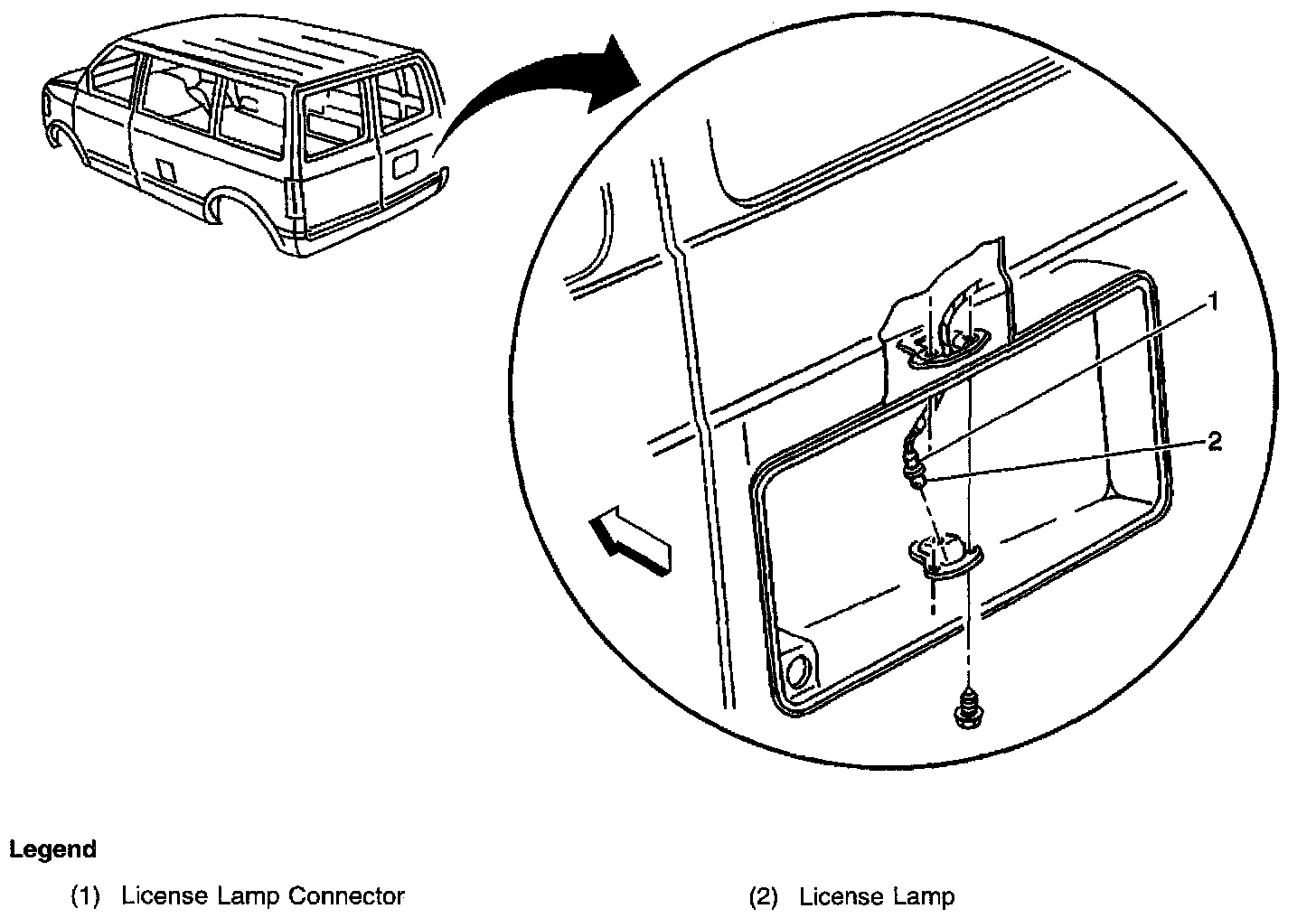 1

2

Legend

(1) License Lamp Connector

(2) License Lamp