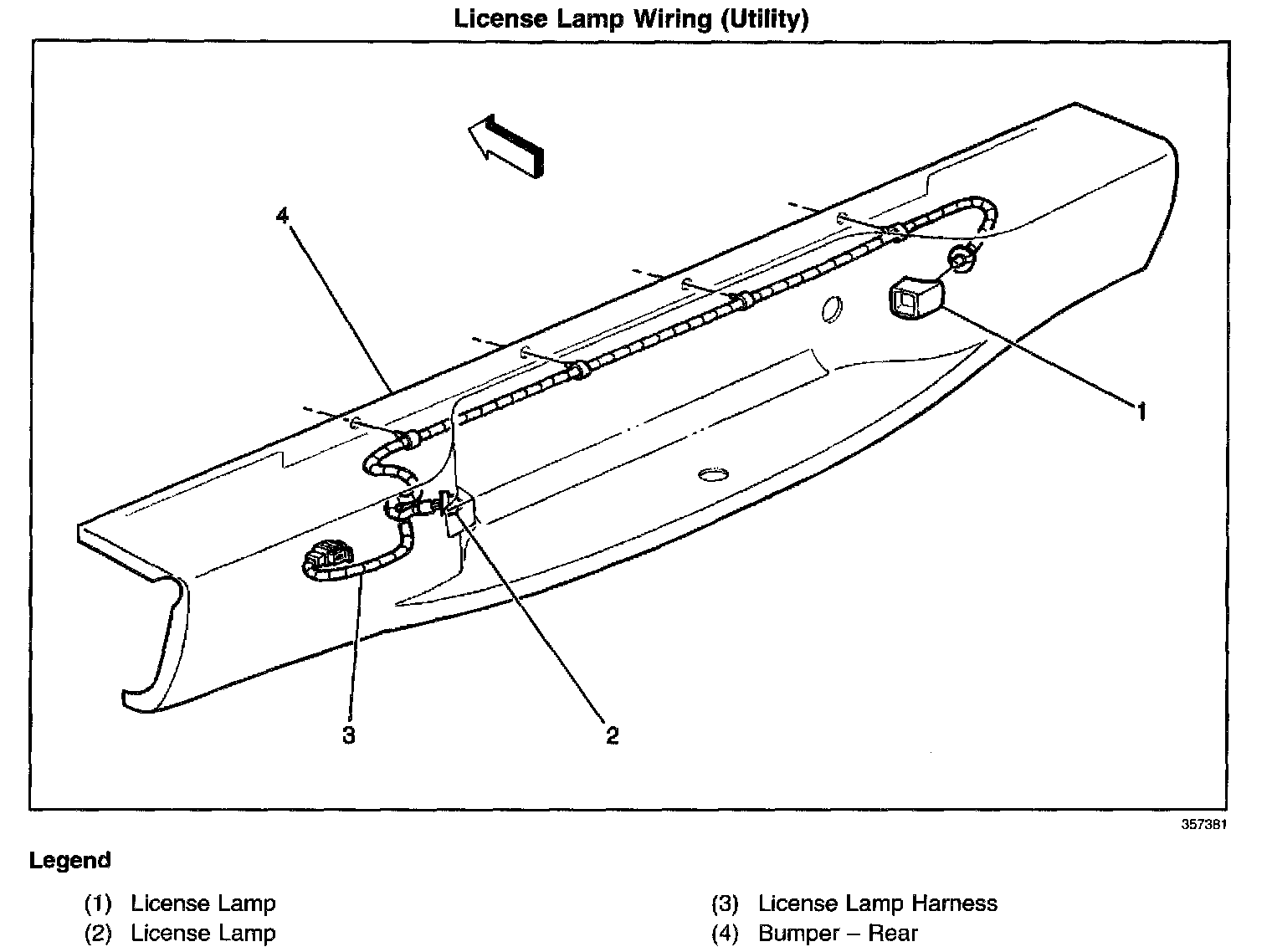 License Lamp Wiring (Utility)

4

1

3

2

357381

Legend

(1) License Lamp
(2) License Lamp

(3) License Lamp Harness
(4) Bumper – Rear