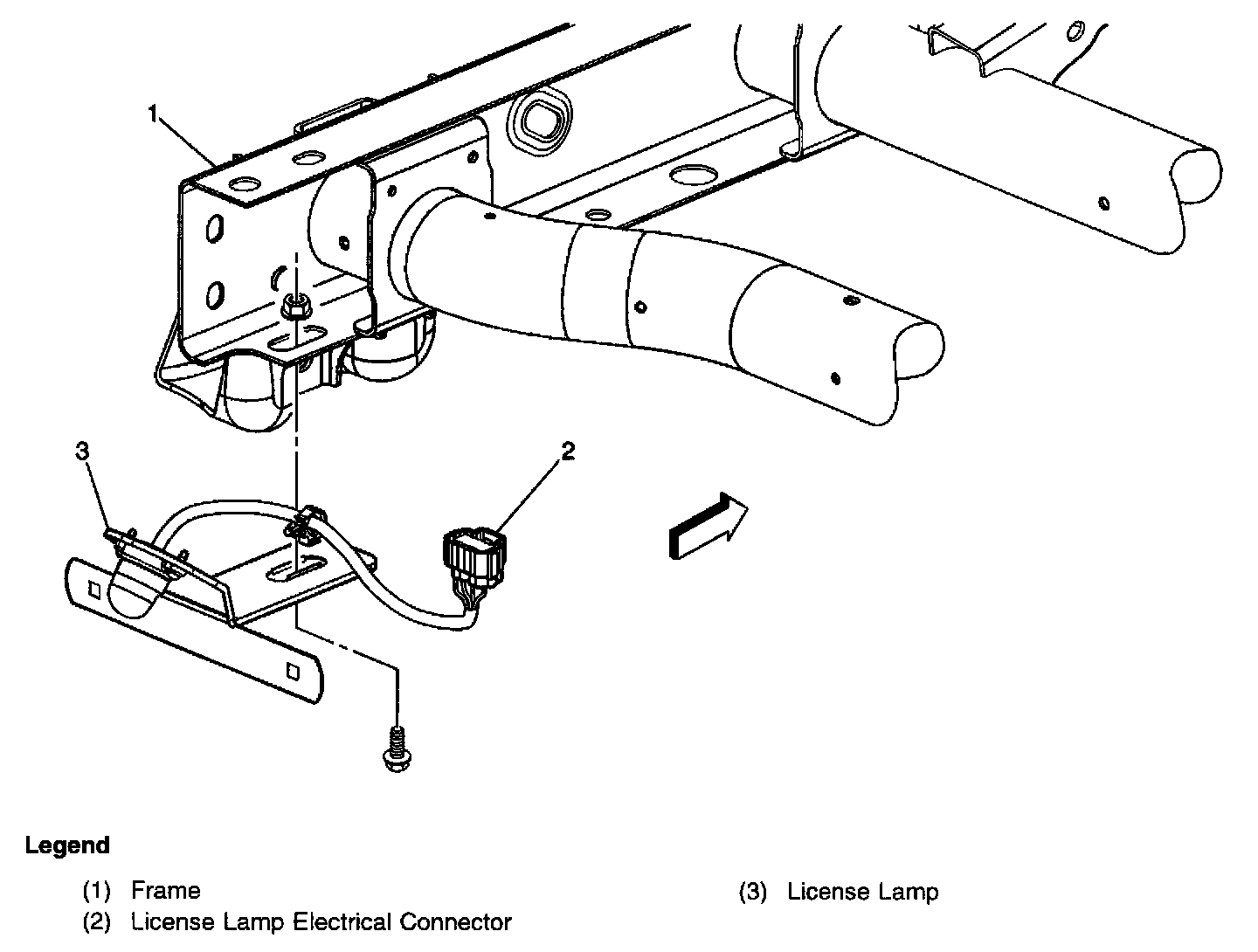 1

3

2

Legend

(1) Frame
(2) License Lamp Electrical Connector

(3) License Lamp