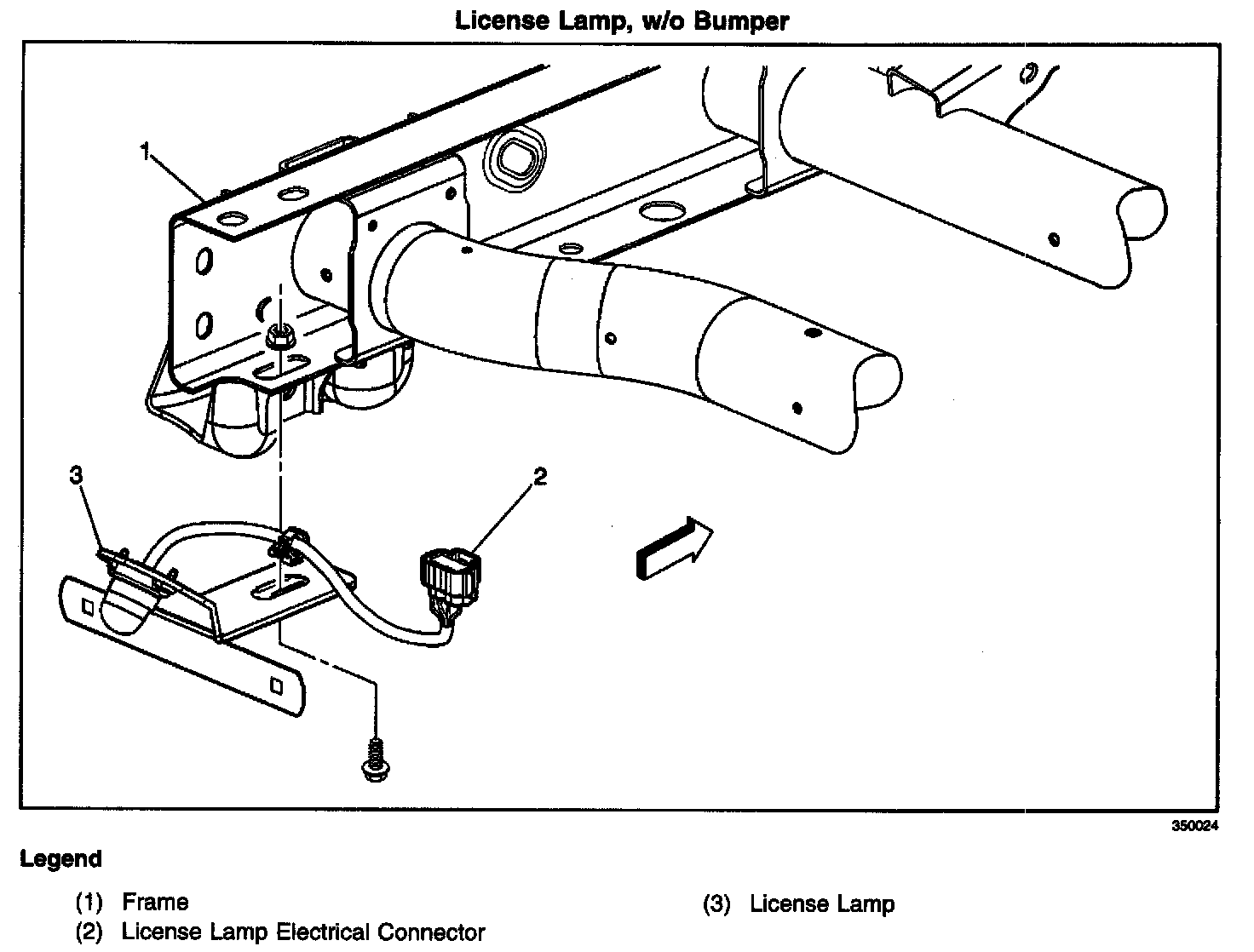 License Lamp, w/o Bumper

1

3

2

350024

Legend

(1) Frame

(2) License Lamp Electrical Connector

(3) License Lamp