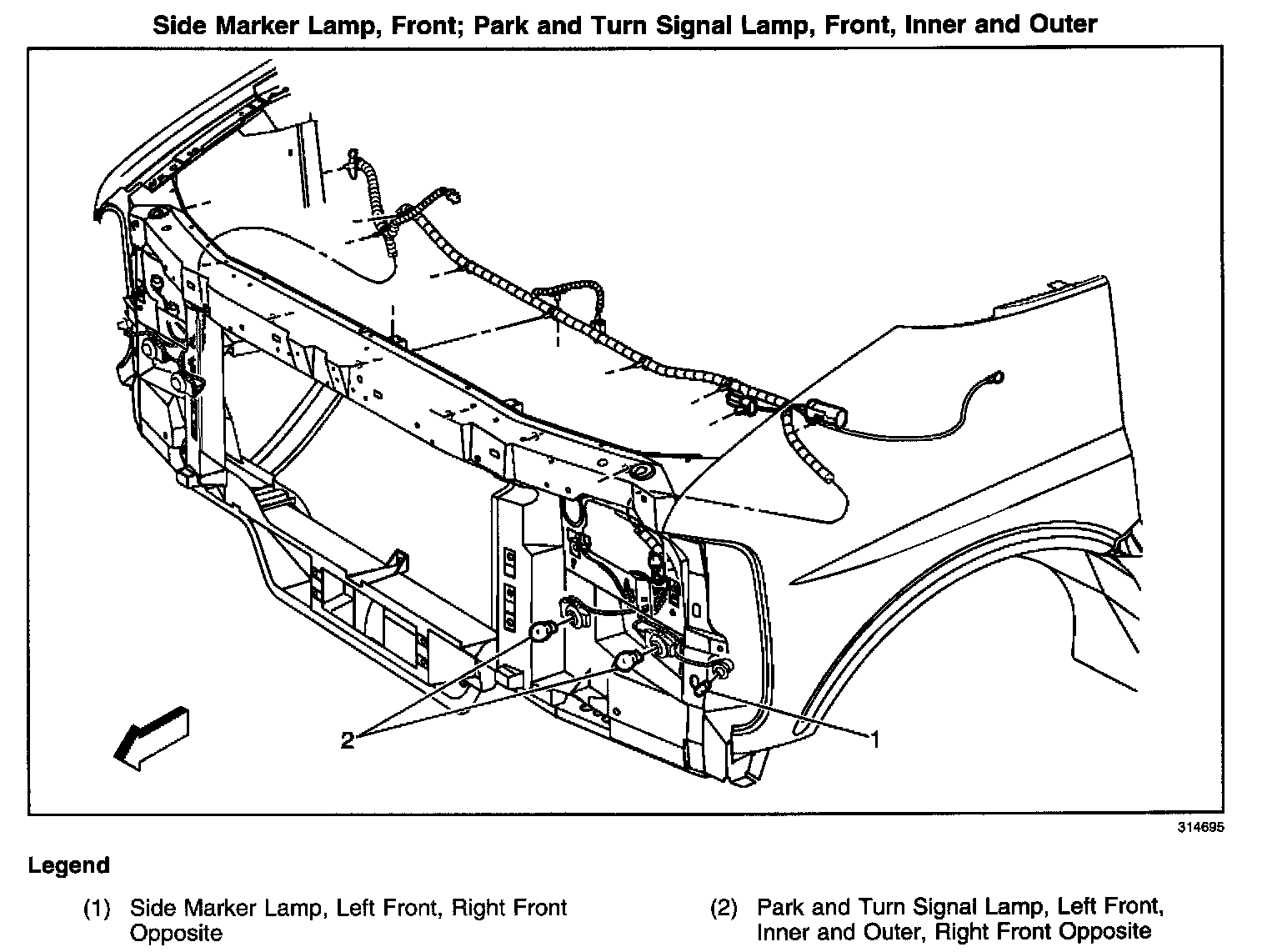 Side Marker Lamp, Front; Park and Turn Signal Lamp, Front, Inner and Outer

2

1

314695

Legend

(1) Side Marker Lamp, Left Front, Right Front Opposite

(2) Park and Turn Signal Lamp, Left Front, Inner and Outer, Right Front Opposite