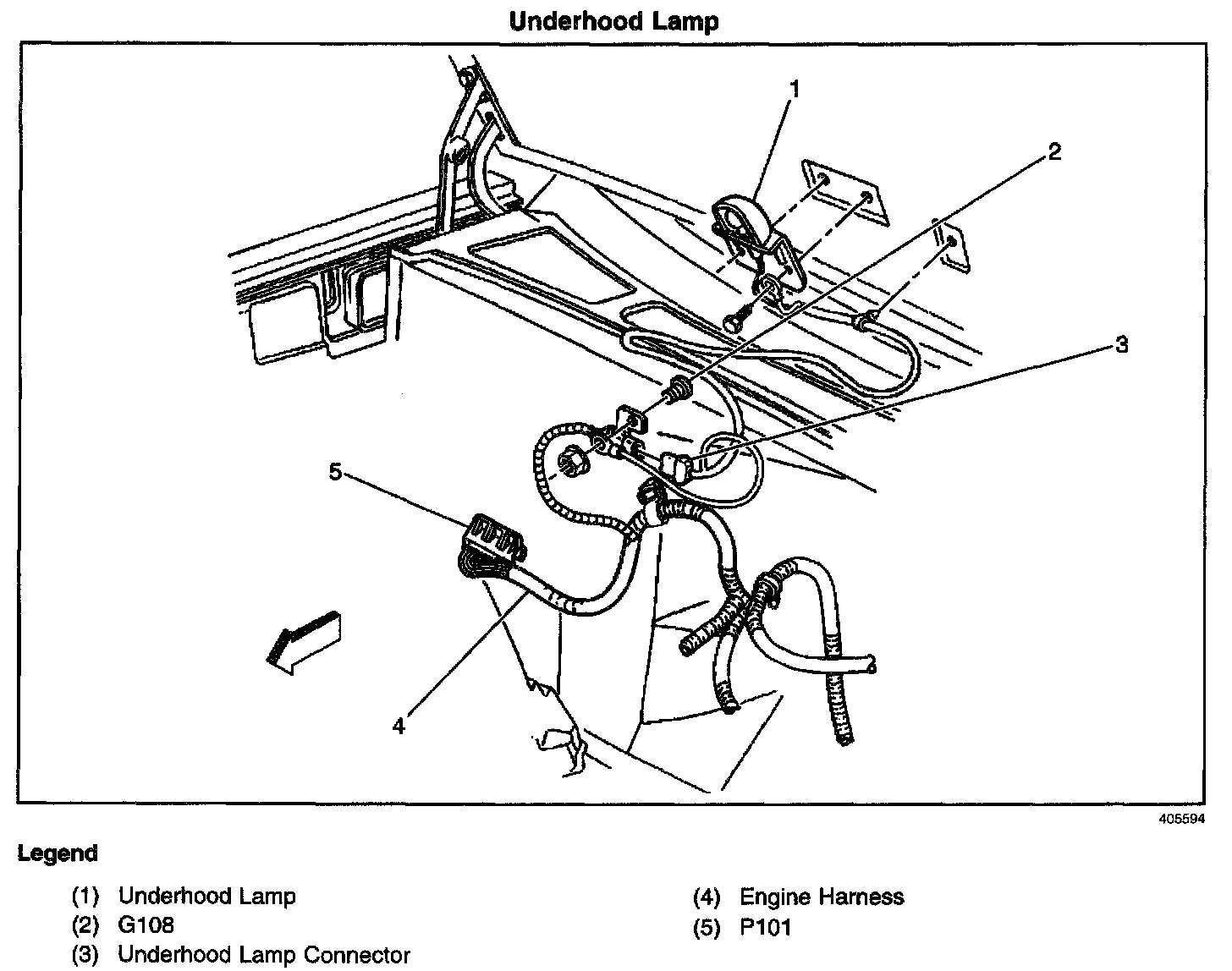 Underhood Lamp

1
2
3
5
4

405594

Legend

(1) Underhood Lamp
(2) G108
(3) Underhood Lamp Connector

(4) Engine Harness
(5) P101