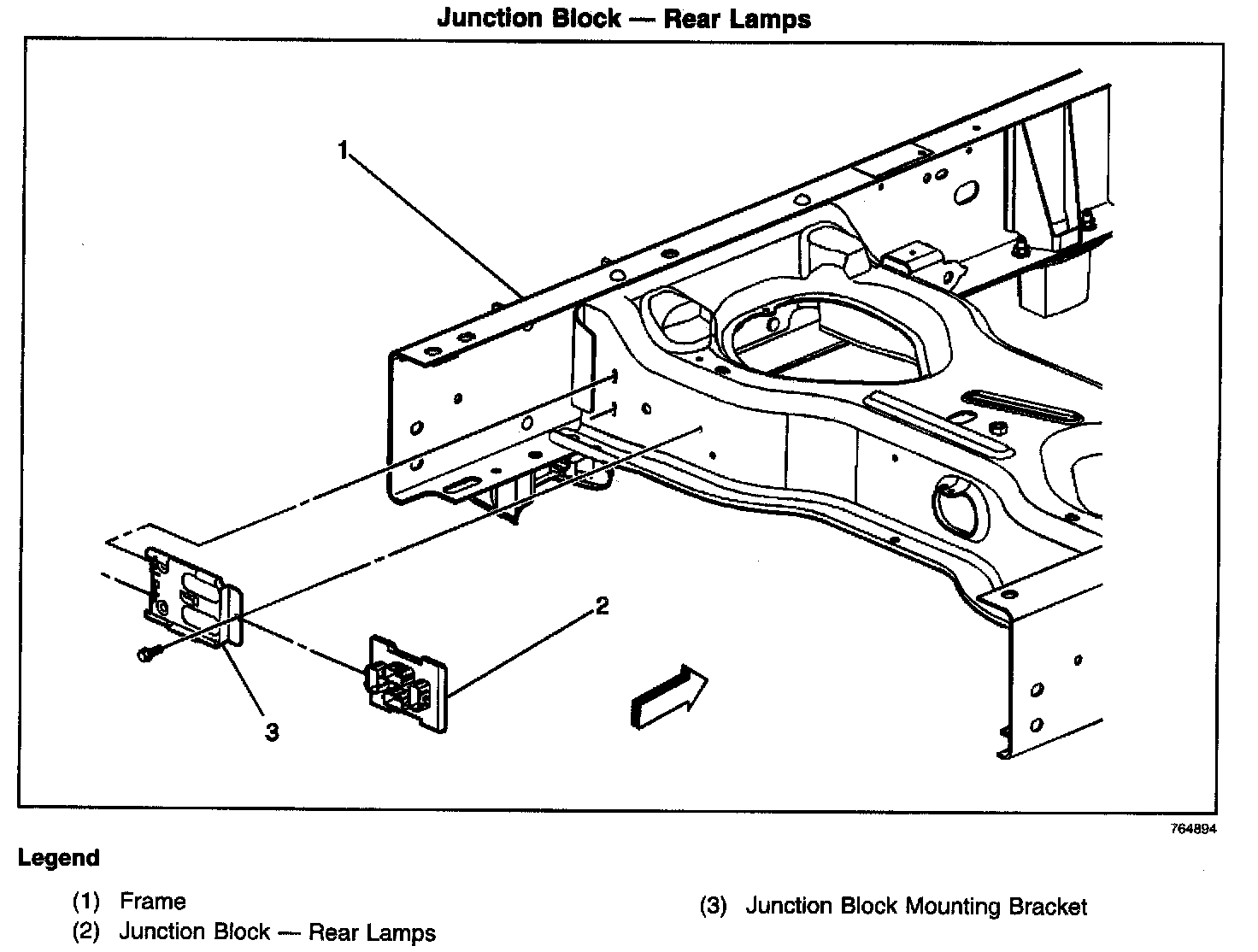 Junction Block — Rear Lamps

1

2

3

764894

Legend

(1) Frame
(2) Junction Block — Rear Lamps

(3) Junction Block Mounting Bracket