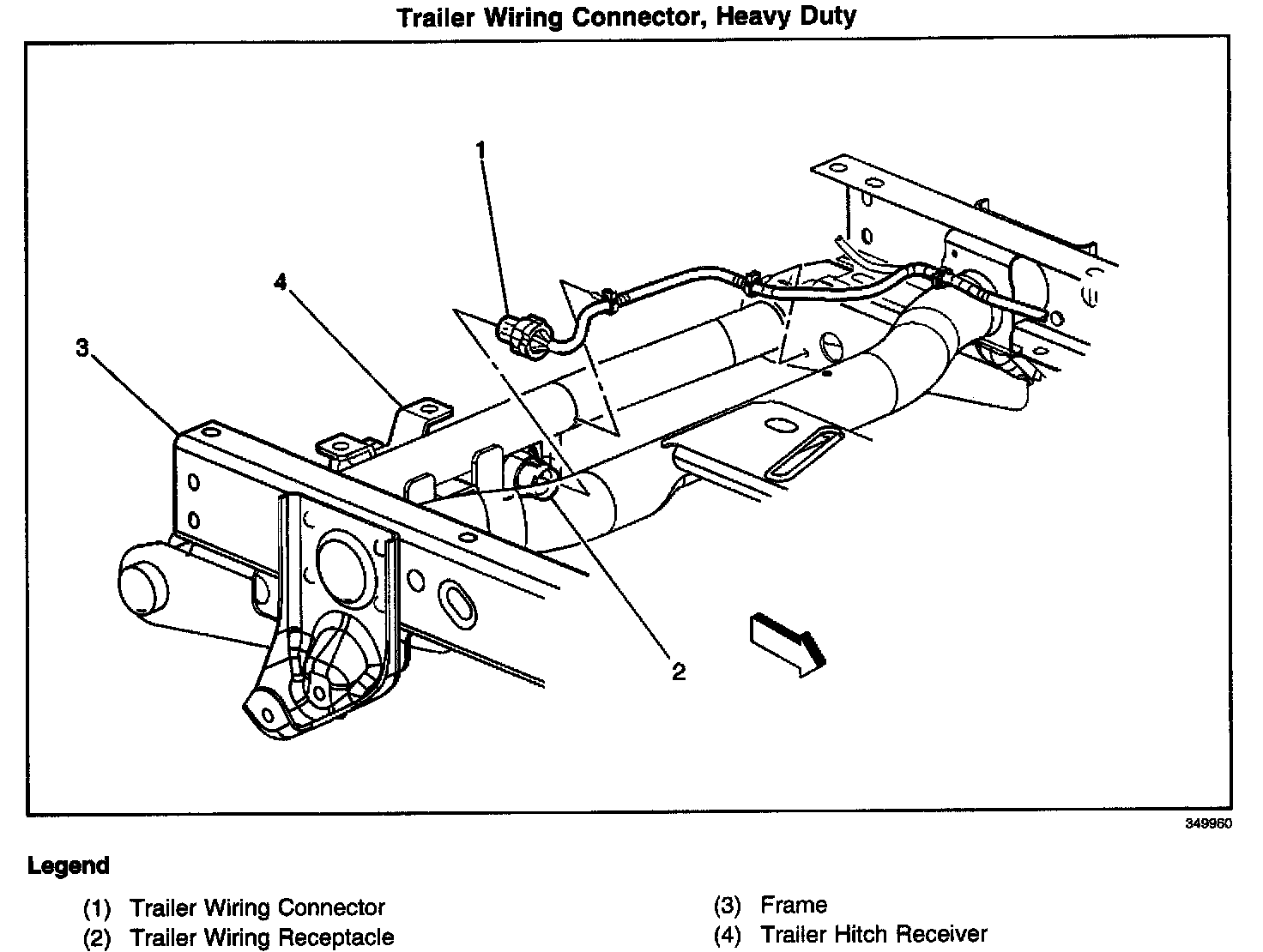 Trailer Wiring Connector, Heavy Duty

1

4

3

2

349960

Legend

(1) Trailer Wiring Connector
(2) Trailer Wiring Receptacle

(3) Frame
(4) Trailer Hitch Receiver